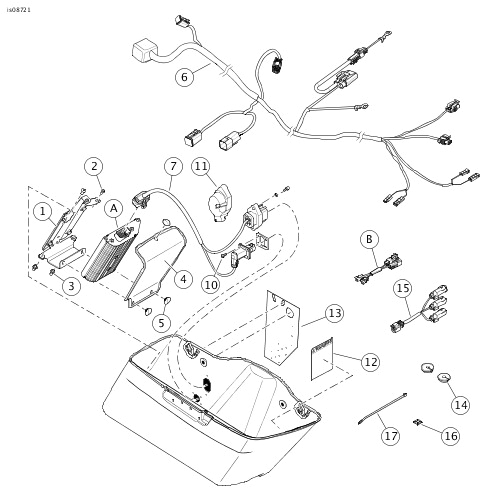 is08721

6

2

7

11

1

A

4

3

10

5

B

15

13

12

14

17

16