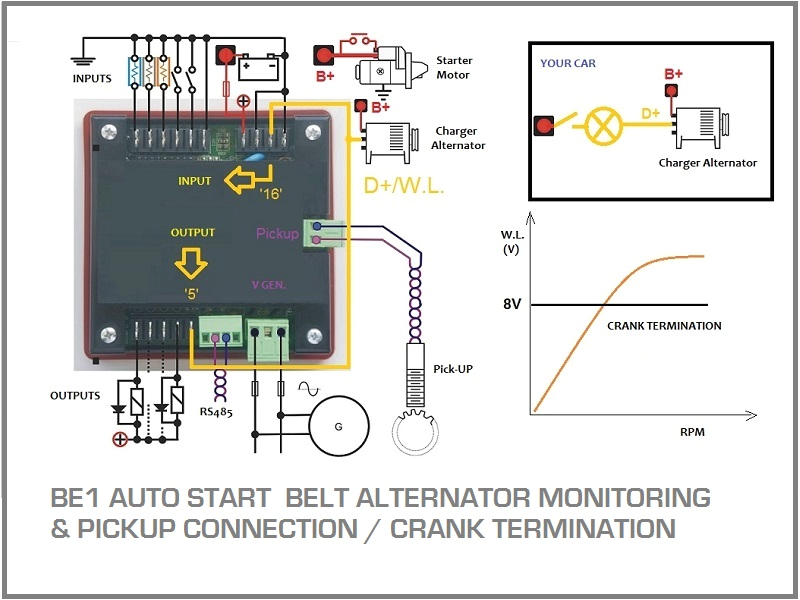 INPUTS

B+

Starter Motor

B+

Charger Alternator

INPUT

'16'

D+/W.L.

OUTPUT

Pickup

'5'

V GEN.

OUTPUTS

RS485

G

Pick-UP

YOUR CAR

B+

D+

Charger Alternator

W.L. (V)

8V

CRANK TERMINATION

RPM

BE1 AUTO START BELT ALTERNATOR MONITORING & PICKUP CONNECTION / CRANK TERMINATION