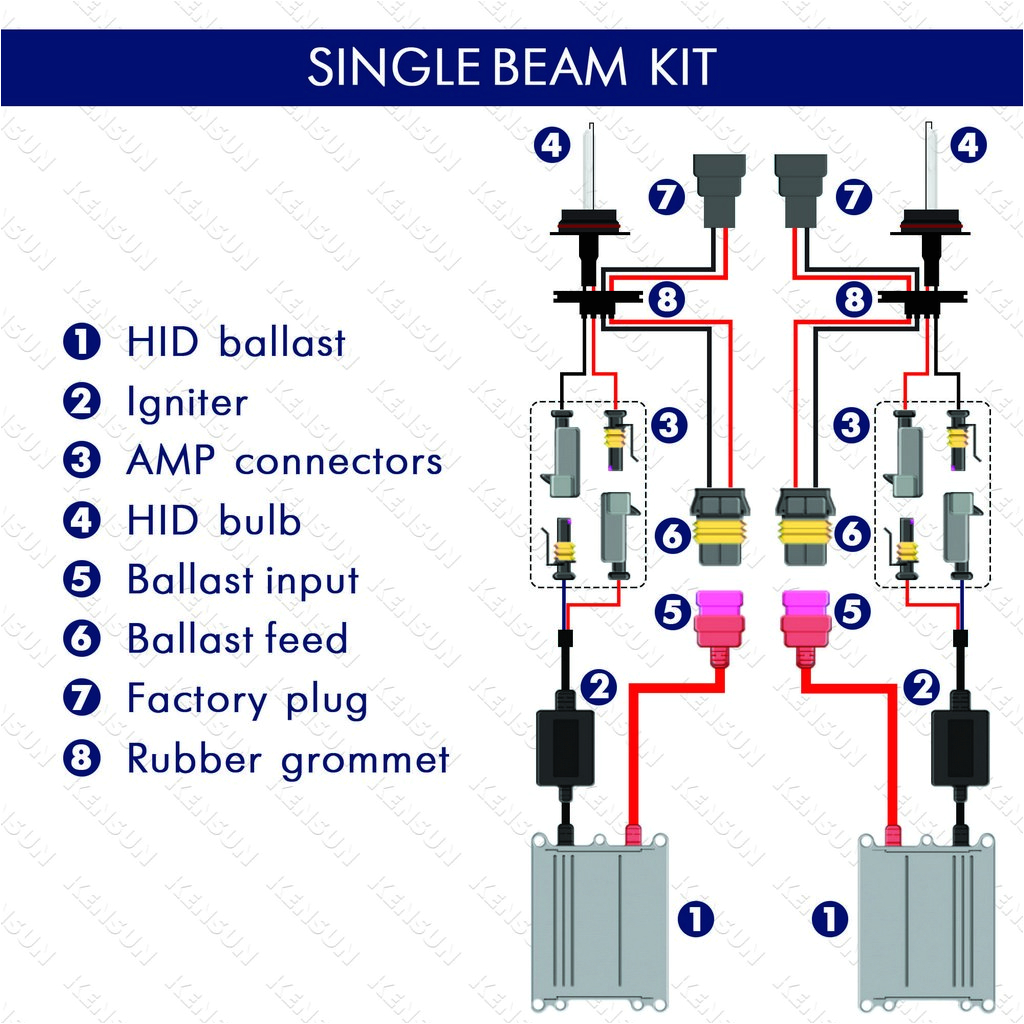 SINGLE BEAM KIT

1 HID ballast
2 Igniter
3 AMP connectors
4 HID bulb
5 Ballast input
6 Ballast feed
7 Factory plug
8 Rubber grommet

4 7 7 4
8 8
3 3
6 6
5 5
2 2
1 1

KENSUN