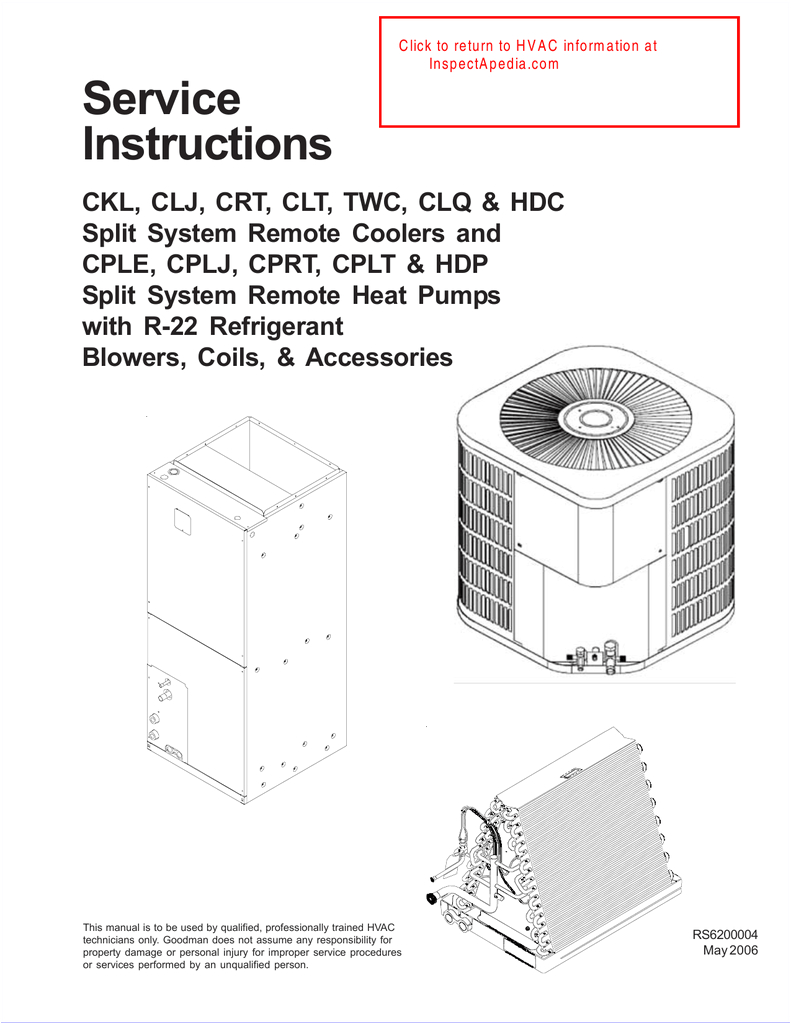 Click to return to HVAC information at InspectApedia.com

Service Instructions

CKL, CLJ, CRT, CLT, TWC, CLQ & HDC Split System Remote Coolers and CPLE, CPLJ, CPRT, CPLT & HDP Split System Remote Heat Pumps with R-22 Refrigerant Blowers, Coils, & Accessories

This manual is to be used by qualified, professionally trained HVAC technicians only. Goodman does not assume any responsibility for property damage or personal injury for improper service procedures or services performed by an unqualified person.

RS6200004
May 2006