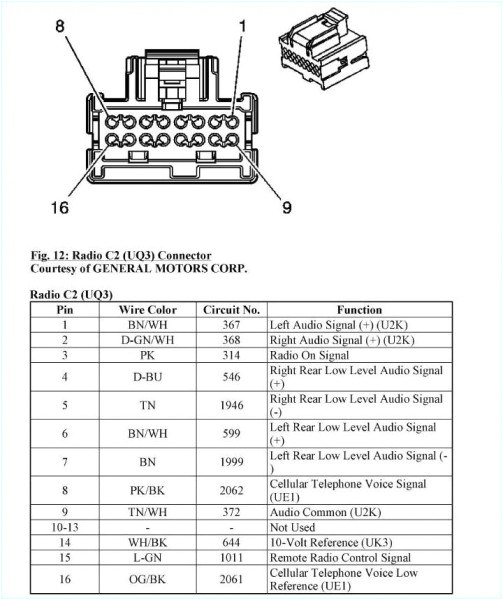 8
1
16
9

Fig. 12: Radio C2 (UQ3) Connector
Courtesy of GENERAL MOTORS CORP.

Radio C2 (UQ3)

| Pin | Wire Color | Circuit No. | Function |
|---|---|---|---|
| 1 | BN/WH | 367 | Left Audio Signal (+) (U2K) |
| 2 | D-GN/WH | 368 | Right Audio Signal (+) (U2K) |
| 3 | PK | 314 | Radio On Signal |
| 4 | D-BU | 546 | Right Rear Low Level Audio Signal (+) |
| 5 | TN | 1946 | Right Rear Low Level Audio Signal (-) |
| 6 | BN/WH | 599 | Left Rear Low Level Audio Signal (+) |
| 7 | BN | 1999 | Left Rear Low Level Audio Signal (-) |
| 8 | PK/BK | 2062 | Cellular Telephone Voice Signal (UE1) |
| 9 | TN/WH | 372 | Audio Common (U2K) |
| 10-13 | - | - | Not Used |
| 14 | WH/BK | 644 | 10-Volt Reference (UK3) |
| 15 | L-GN | 1011 | Remote Radio Control Signal |
| 16 | OG/BK | 2061 | Cellular Telephone Voice Low Reference (UE1) |