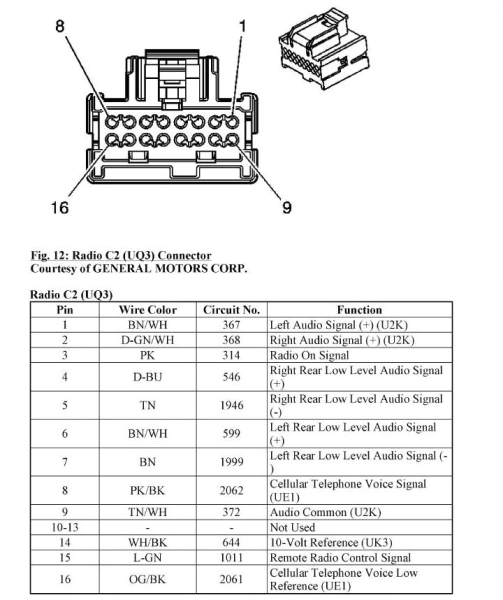 8
1
16
9

Fig. 12: Radio C2 (UQ3) Connector
Courtesy of GENERAL MOTORS CORP.

Radio C2 (UQ3)

| Pin | Wire Color | Circuit No. | Function |
|---|---|---|---|
| 1 | BN/WH | 367 | Left Audio Signal (+) (U2K) |
| 2 | D-GN/WH | 368 | Right Audio Signal (+) (U2K) |
| 3 | PK | 314 | Radio On Signal |
| 4 | D-BU | 546 | Right Rear Low Level Audio Signal (+) |
| 5 | TN | 1946 | Right Rear Low Level Audio Signal (-) |
| 6 | BN/WH | 599 | Left Rear Low Level Audio Signal (+) |
| 7 | BN | 1999 | Left Rear Low Level Audio Signal (-) |
| 8 | PK/BK | 2062 | Cellular Telephone Voice Signal (UE1) |
| 9 | TN/WH | 372 | Audio Common (U2K) |
| 10-13 | - | - | Not Used |
| 14 | WH/BK | 644 | 10-Volt Reference (UK3) |
| 15 | L-GN | 1011 | Remote Radio Control Signal |
| 16 | OG/BK | 2061 | Cellular Telephone Voice Low Reference (UE1) |