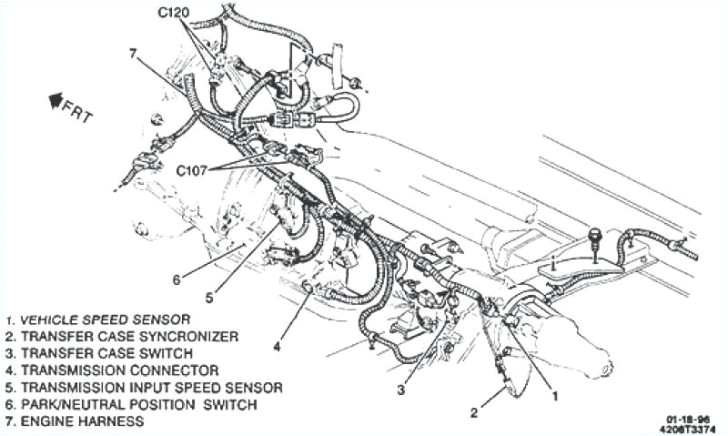 C120
7
FRT
C107
6
5
4
3
2
1
1. VEHICLE SPEED SENSOR
2. TRANSFER CASE SYNCRONIZER
3. TRANSFER CASE SWITCH
4. TRANSMISSION CONNECTOR
5. TRANSMISSION INPUT SPEED SENSOR
6. PARK/NEUTRAL POSITION SWITCH
7. ENGINE HARNESS
01-18-96
4208T3374