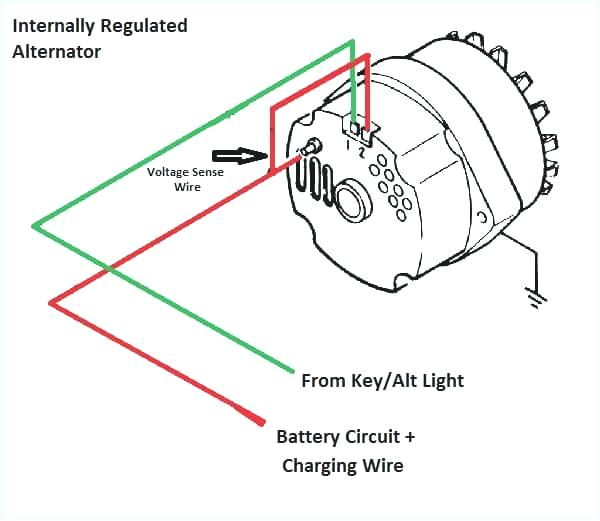 Internally Regulated Alternator

Voltage Sense Wire

1 2

From Key/Alt Light

Battery Circuit + Charging Wire