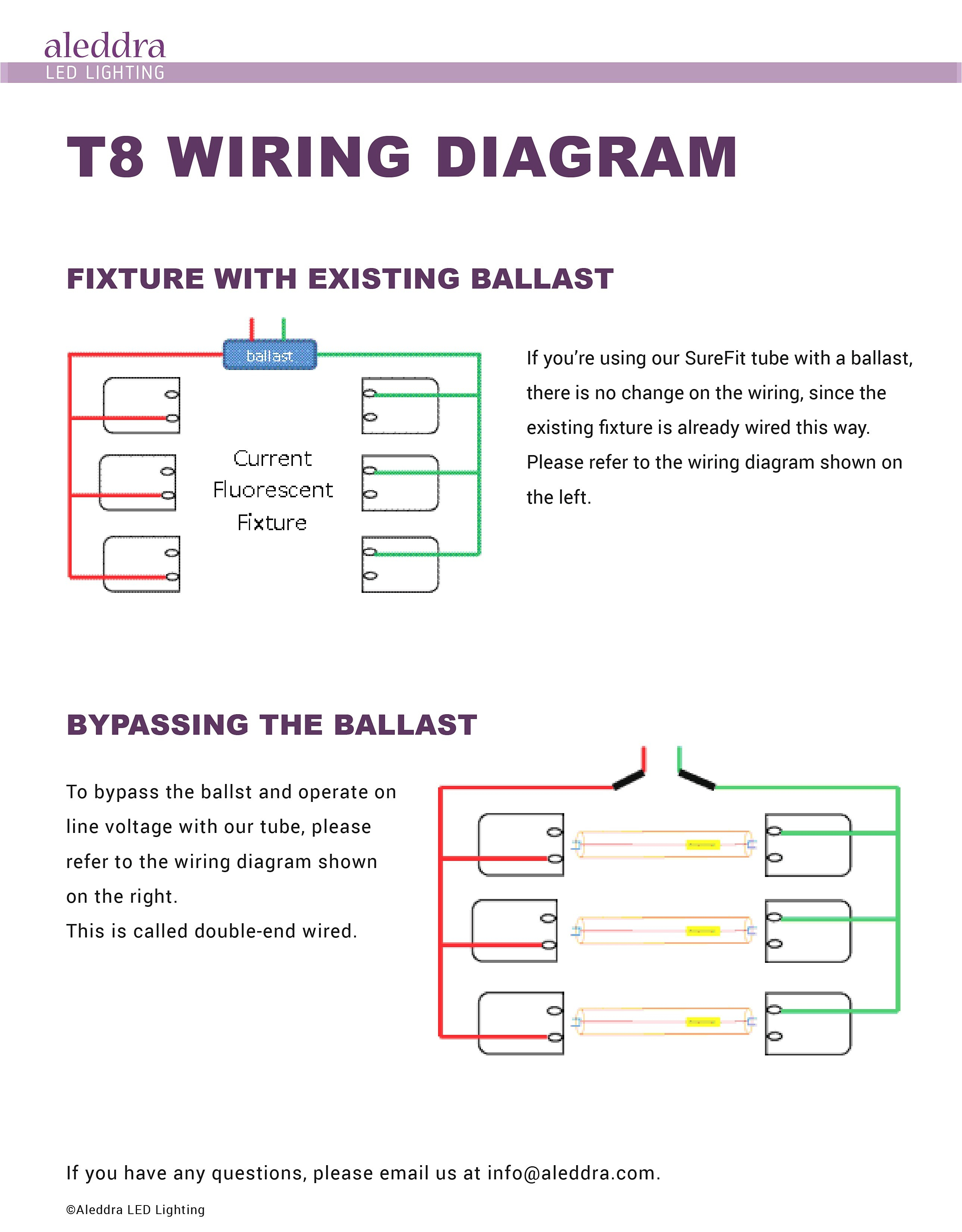 aleddra
LED LIGHTING

T8 WIRING DIAGRAM

FIXTURE WITH EXISTING BALLAST

ballast

Current Fluorescent Fixture

If you're using our SureFit tube with a ballast, there is no change on the wiring, since the existing fixture is already wired this way. Please refer to the wiring diagram shown on the left.

BYPASSING THE BALLAST

To bypass the ballst and operate on line voltage with our tube, please refer to the wiring diagram shown on the right.
This is called double-end wired.

If you have any questions, please email us at info@aleddra.com.

©Aleddra LED Lighting