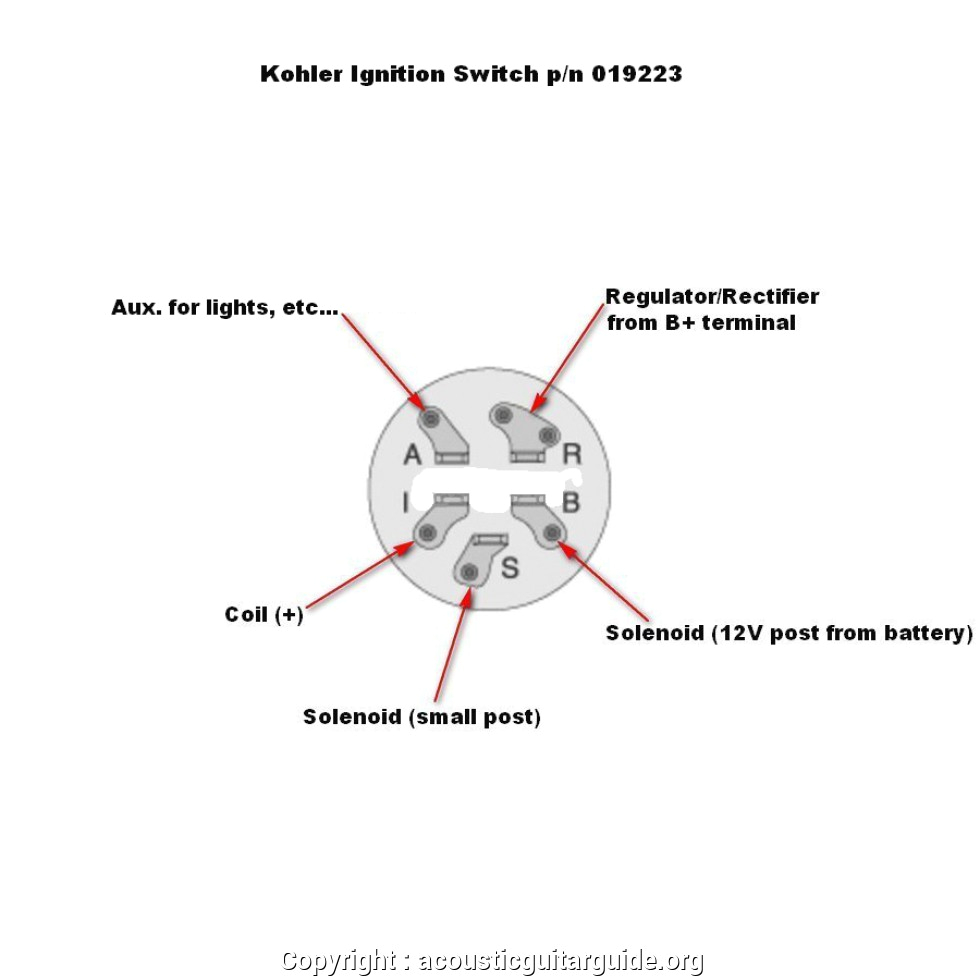 Kohler Ignition Switch p/n 019223

Aux. for lights, etc...

Regulator/Rectifier from B+ terminal

A

R

I

B

S

Coil (+)

Solenoid (12V post from battery)

Solenoid (small post)

Copyright : acousticguitarguide.org