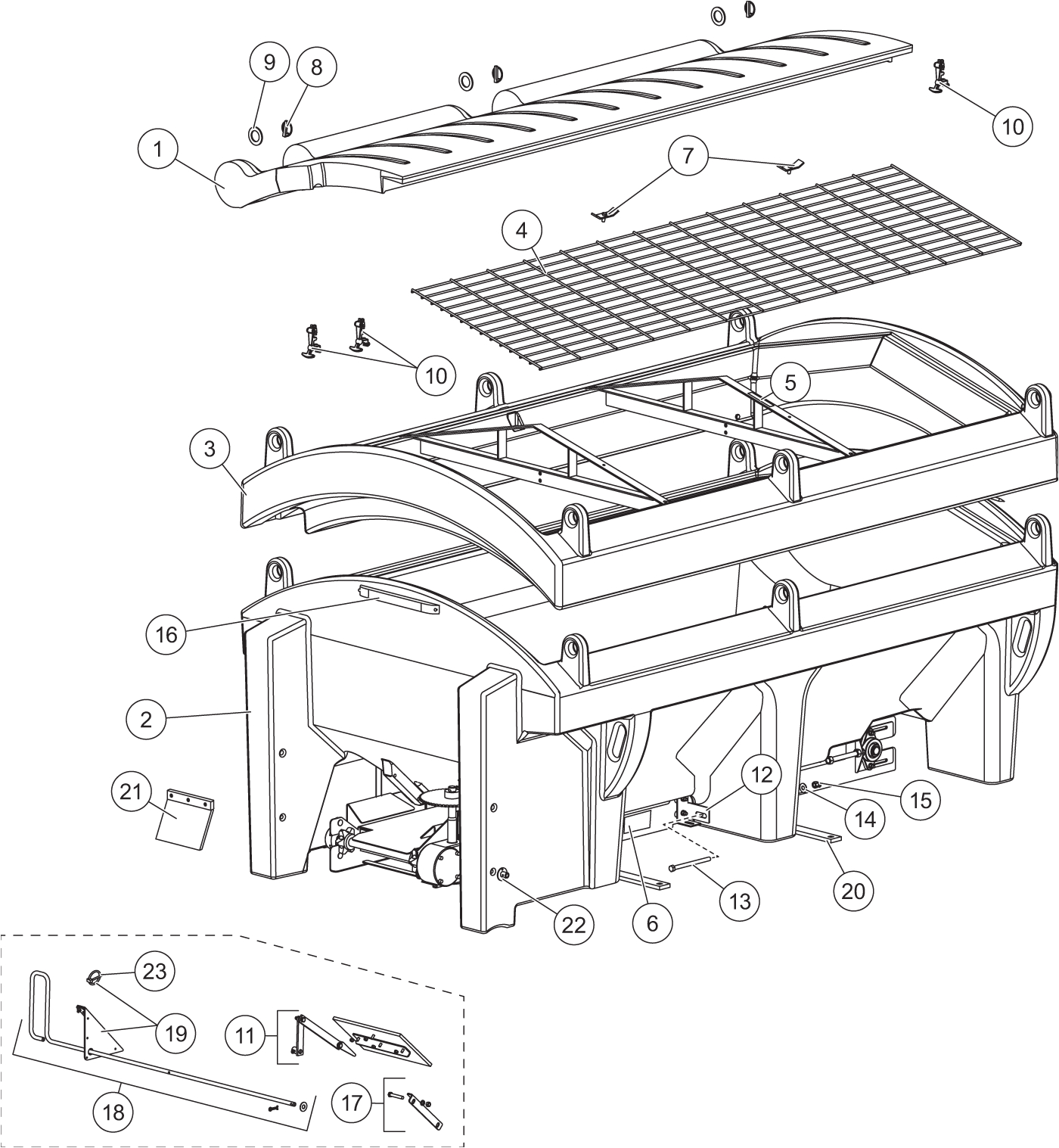 9
8
1
10
7
4
10
5
3
16
2
21
12
15
14
20
13
22
6
23
19
11
18
17