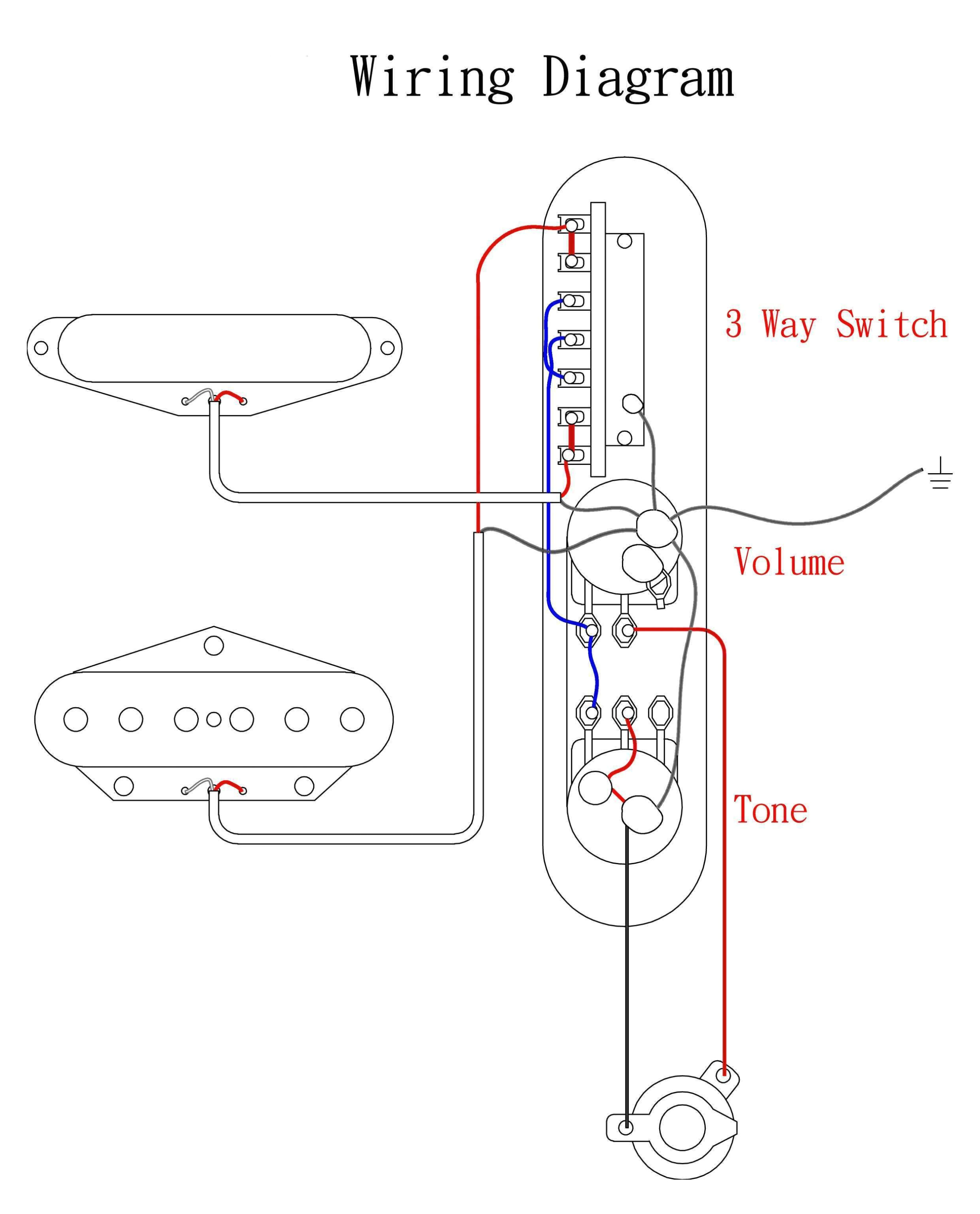 Wiring Diagram

3 Way Switch

Volume

Tone