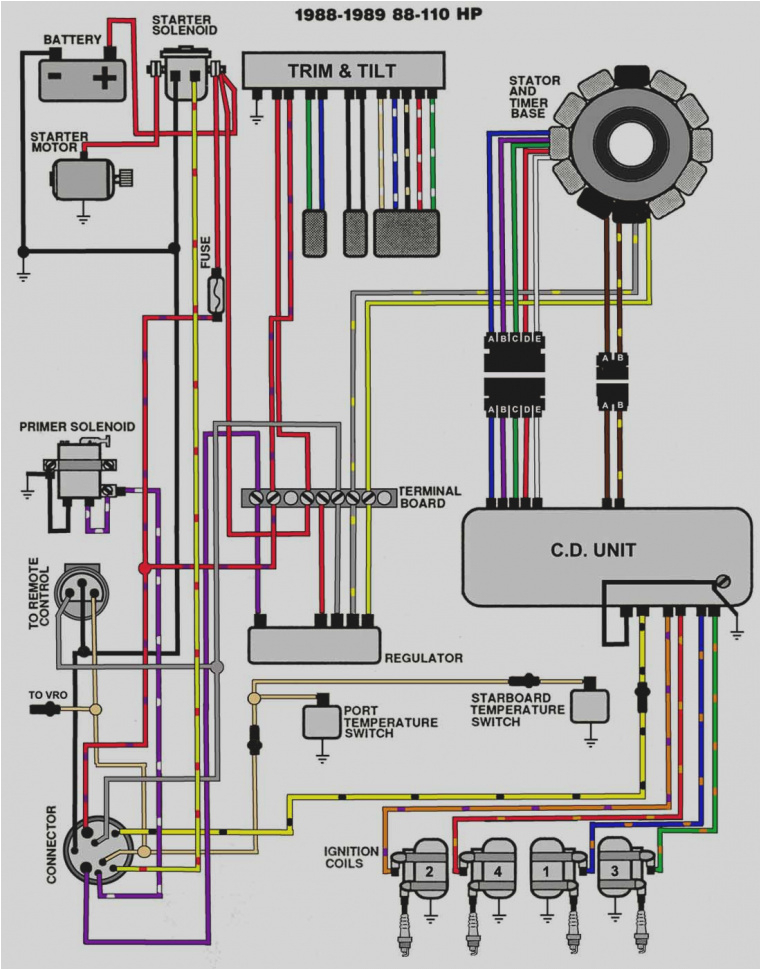 1988-1989 88-110 HP

BATTERY

STARTER SOLENOID

TRIM & TILT

STATOR AND TIMER BASE

STARTER MOTOR

FUSE

A B C D E

A B

A B C D E

A B

PRIMER SOLENOID

TERMINAL BOARD

C.D. UNIT

TO REMOTE CONTROL

REGULATOR

TO VRO

PORT TEMPERATURE SWITCH

STARBOARD TEMPERATURE SWITCH

CONNECTOR

IGNITION COILS

2

4

1

3