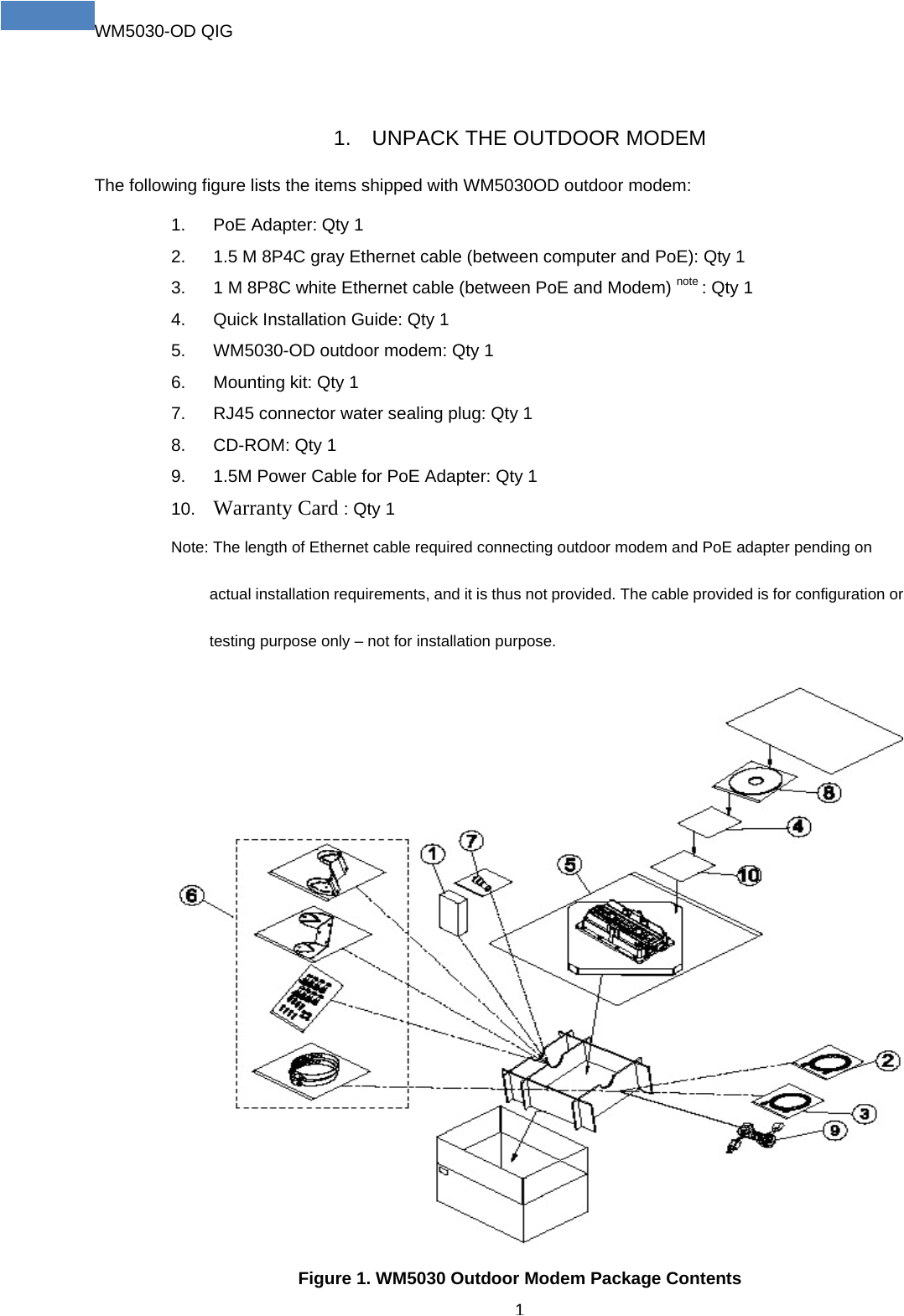 WM5030-OD QIG

1. UNPACK THE OUTDOOR MODEM

The following figure lists the items shipped with WM5030OD outdoor modem:

1. PoE Adapter: Qty 1
2. 1.5 M 8P4C gray Ethernet cable (between computer and PoE): Qty 1
3. 1 M 8P8C white Ethernet cable (between PoE and Modem) $^{note}$ : Qty 1
4. Quick Installation Guide: Qty 1
5. WM5030-OD outdoor modem: Qty 1
6. Mounting kit: Qty 1
7. RJ45 connector water sealing plug: Qty 1
8. CD-ROM: Qty 1
9. 1.5M Power Cable for PoE Adapter: Qty 1
10. Warranty Card : Qty 1

Note: The length of Ethernet cable required connecting outdoor modem and PoE adapter pending on actual installation requirements, and it is thus not provided. The cable provided is for configuration or testing purpose only – not for installation purpose.

8
4
10
1
7
5
6
2
3
9

Figure 1. WM5030 Outdoor Modem Package Contents

1