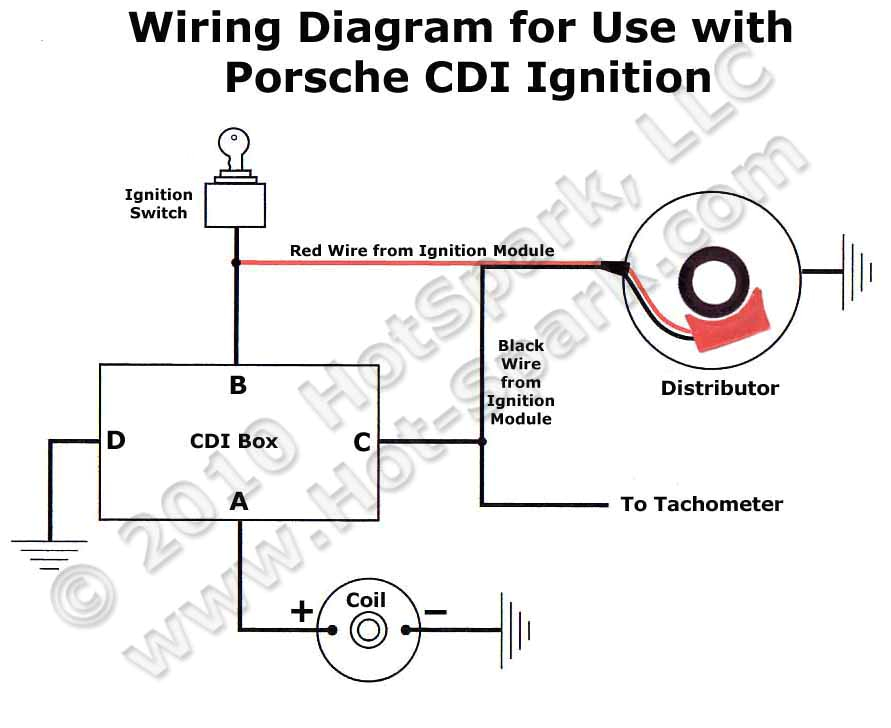 Wiring Diagram for Use with Porsche CDI Ignition

Ignition Switch

Red Wire from Ignition Module

Black Wire from Ignition Module

Distributor

B

D

CDI Box

C

A

To Tachometer

+

Coil

−

© 2010 HotSpark, LLC

www.Hot-Spark.com