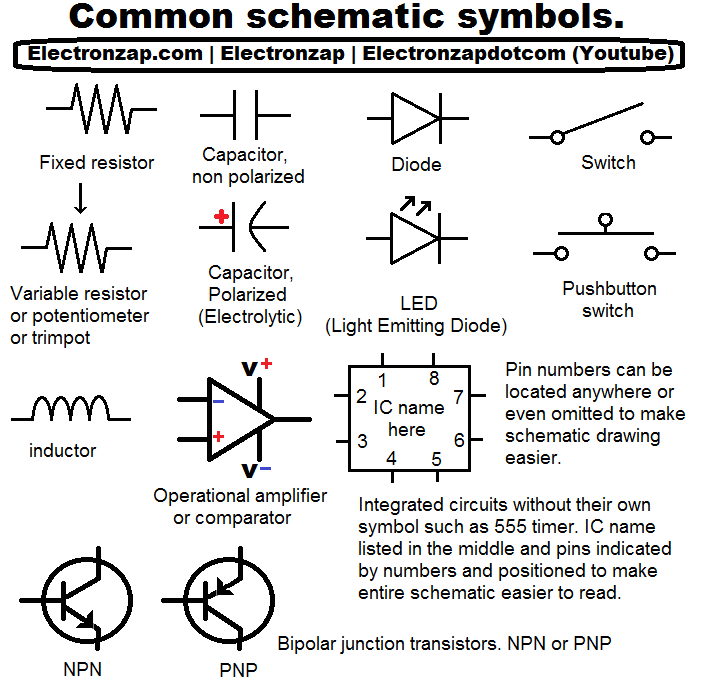 Common schematic symbols.

Electronzap.com | Electronzap | Electronzapdotcom (Youtube)

Fixed resistor

Capacitor, non polarized

Diode

Switch

Variable resistor or potentiometer or trimpot

+

Capacitor, Polarized (Electrolytic)

LED (Light Emitting Diode)

Pushbutton switch

inductor

V+

−

+

V−

Operational amplifier or comparator

1 8 2 7 IC name here 3 6 4 5

Pin numbers can be located anywhere or even omitted to make schematic drawing easier.

Integrated circuits without their own symbol such as 555 timer. IC name listed in the middle and pins indicated by numbers and positioned to make entire schematic easier to read.

NPN

PNP

Bipolar junction transistors. NPN or PNP