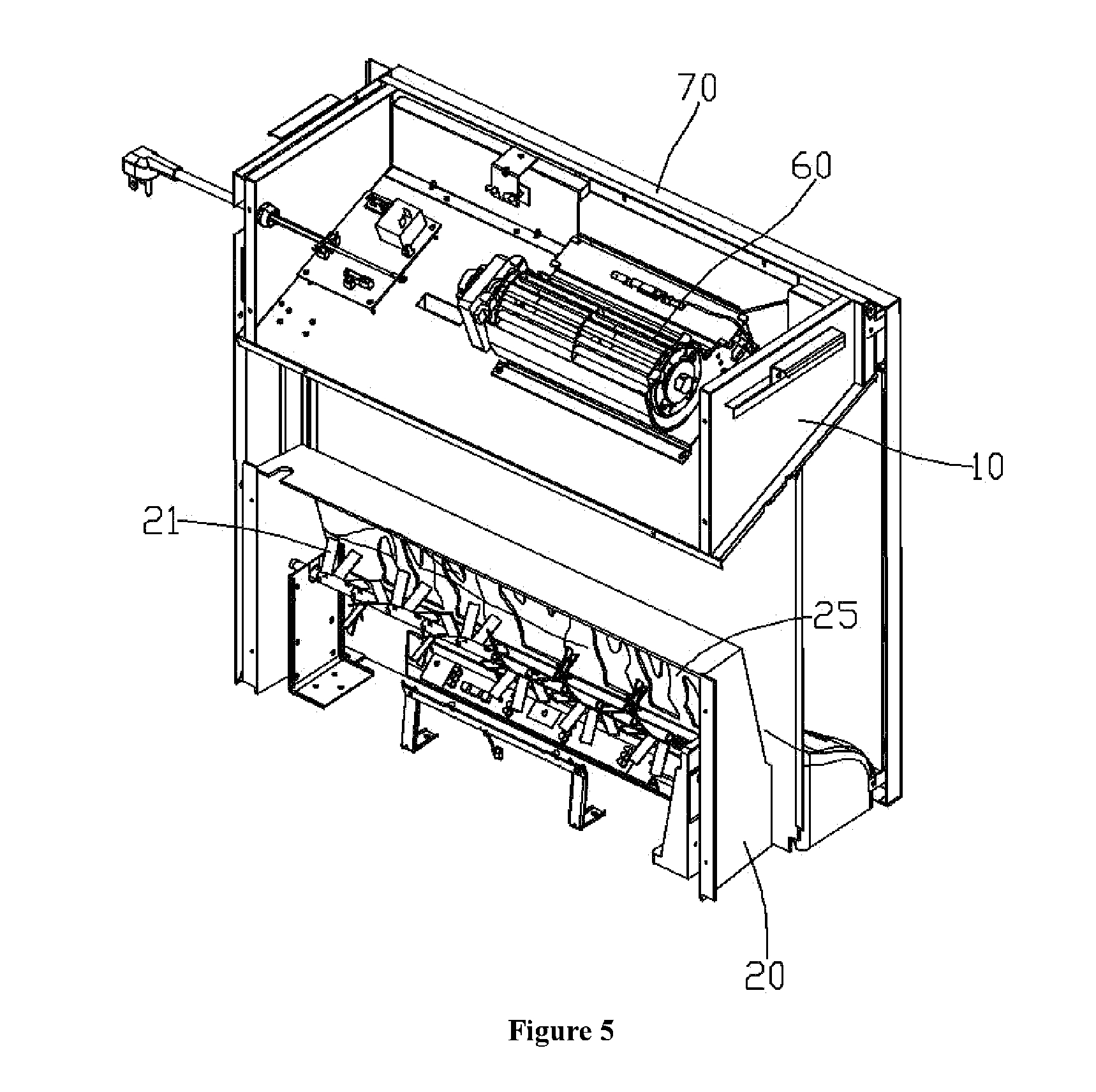 70
60
10
21
25
20
Figure 5