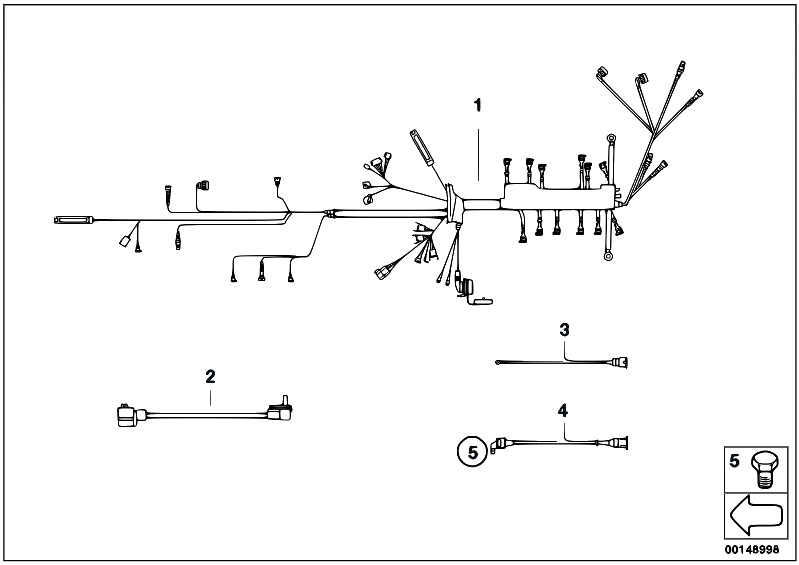 1

3

2

4

5

5

00148998