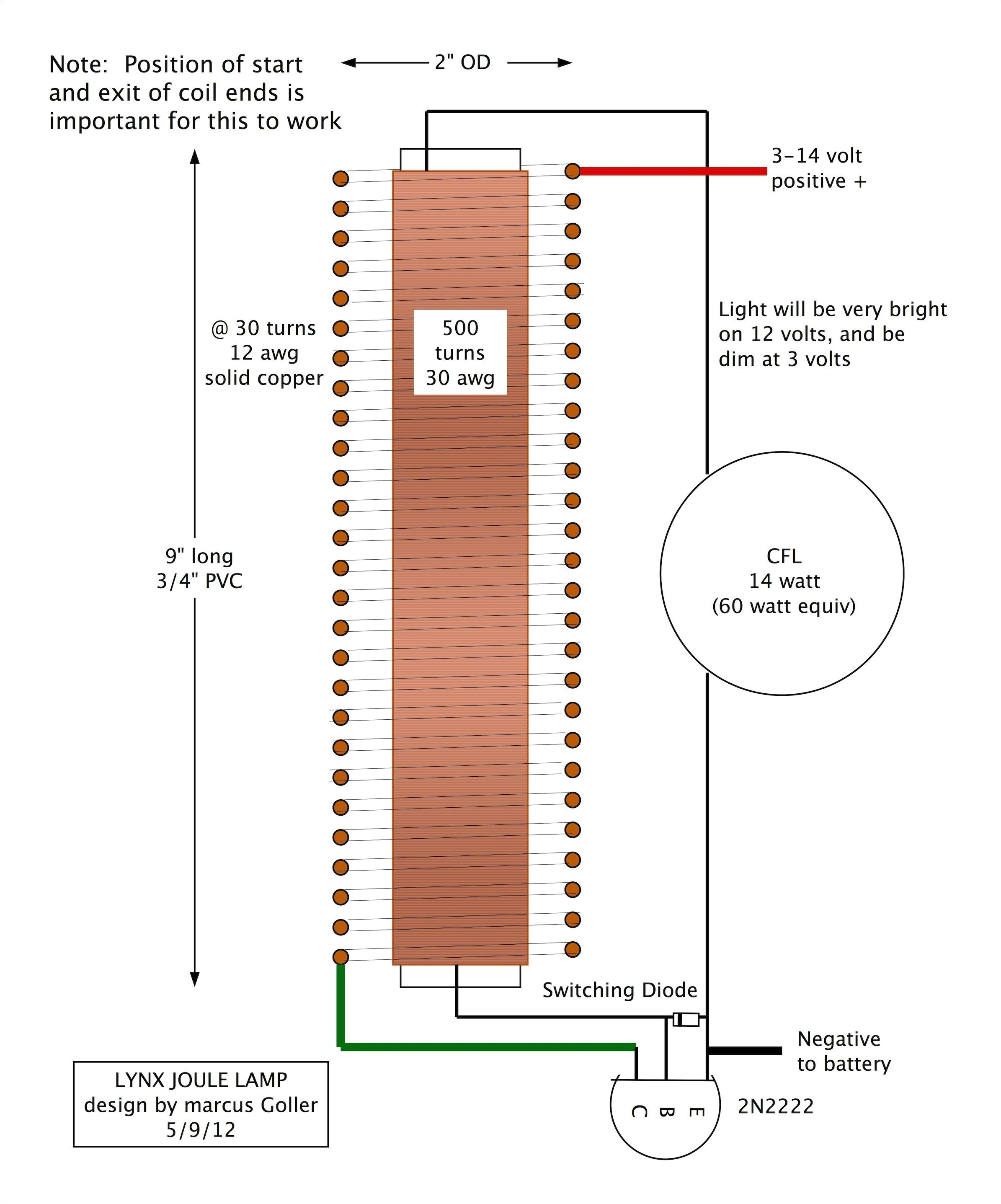 Note: Position of start and exit of coil ends is important for this to work

2" OD

3-14 volt
positive +

@ 30 turns
12 awg
solid copper

500
turns
30 awg

Light will be very bright on 12 volts, and be dim at 3 volts

9" long
3/4" PVC

CFL
14 watt
(60 watt equiv)

Switching Diode

Negative
to battery

LYNX JOULE LAMP
design by marcus Goller
5/9/12

C B E

2N2222