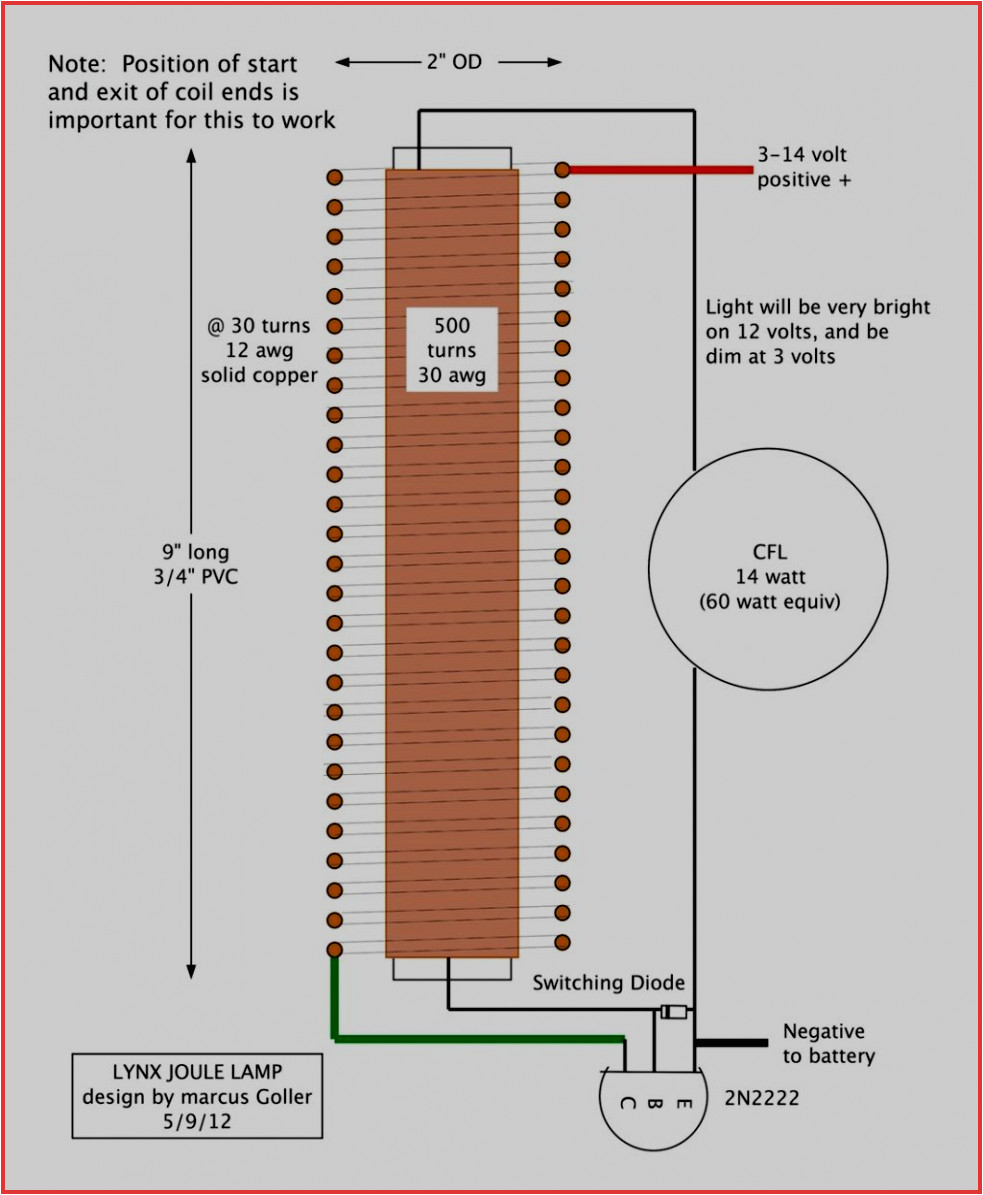 Note: Position of start and exit of coil ends is important for this to work

2" OD

3-14 volt positive +

@ 30 turns 12 awg solid copper

500 turns 30 awg

Light will be very bright on 12 volts, and be dim at 3 volts

9" long 3/4" PVC

CFL 14 watt (60 watt equiv)

Switching Diode

Negative to battery

LYNX JOULE LAMP design by marcus Goller 5/9/12

C B E

2N2222