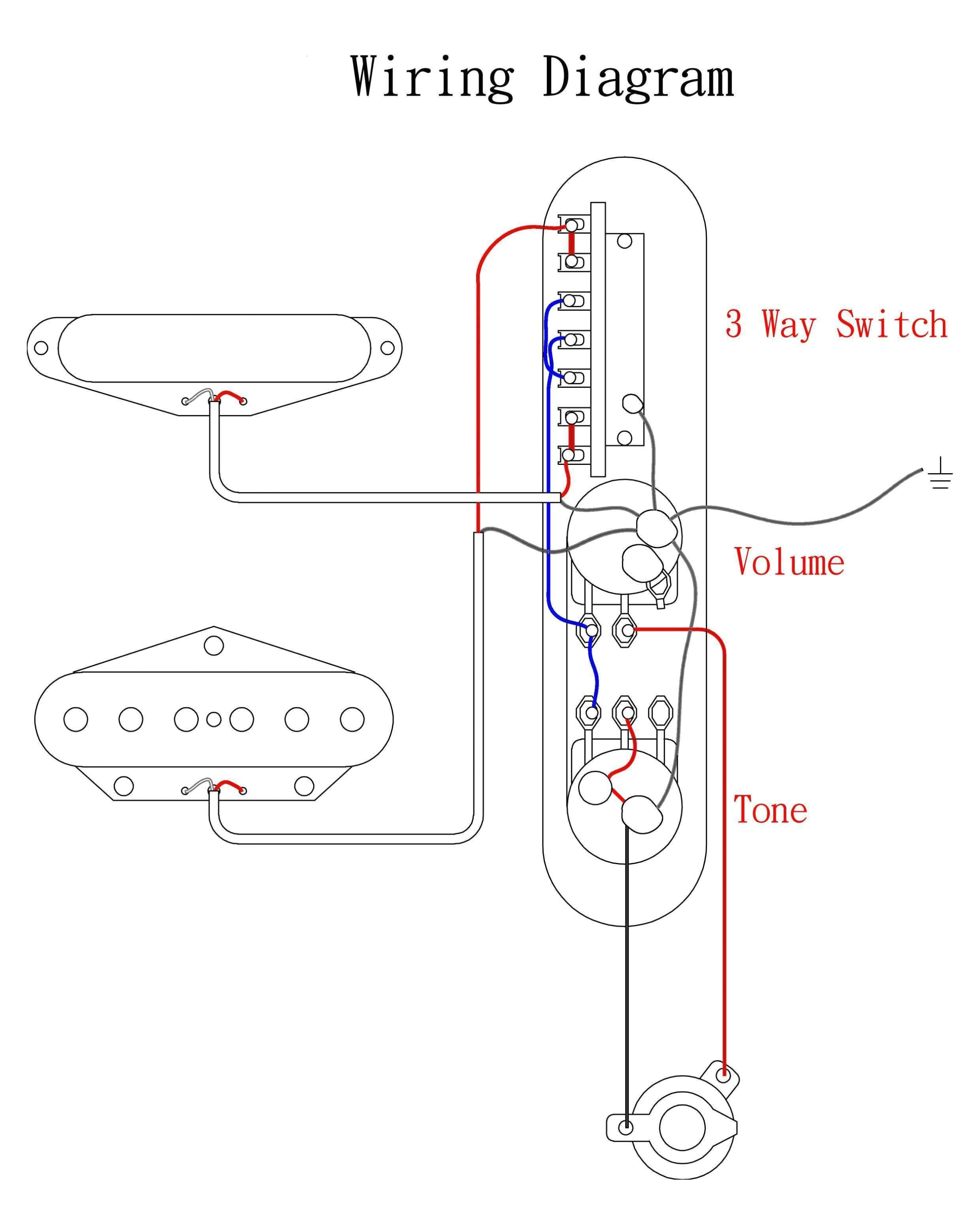 Wiring Diagram

3 Way Switch

Volume

Tone