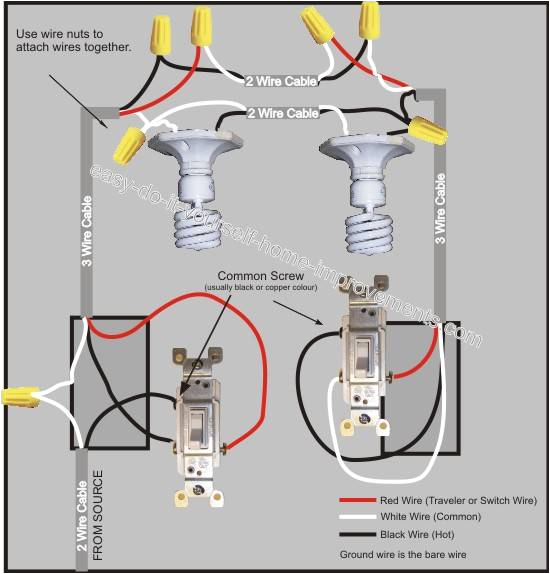 Use wire nuts to attach wires together.

2 Wire Cable

2 Wire Cable

3 Wire Cable

3 Wire Cable

easy-do-it-yourself-home-improvements.com

Common Screw
(usually black or copper colour)

2 Wire Cable
FROM SOURCE

Red Wire (Traveler or Switch Wire)
White Wire (Common)
Black Wire (Hot)
Ground wire is the bare wire