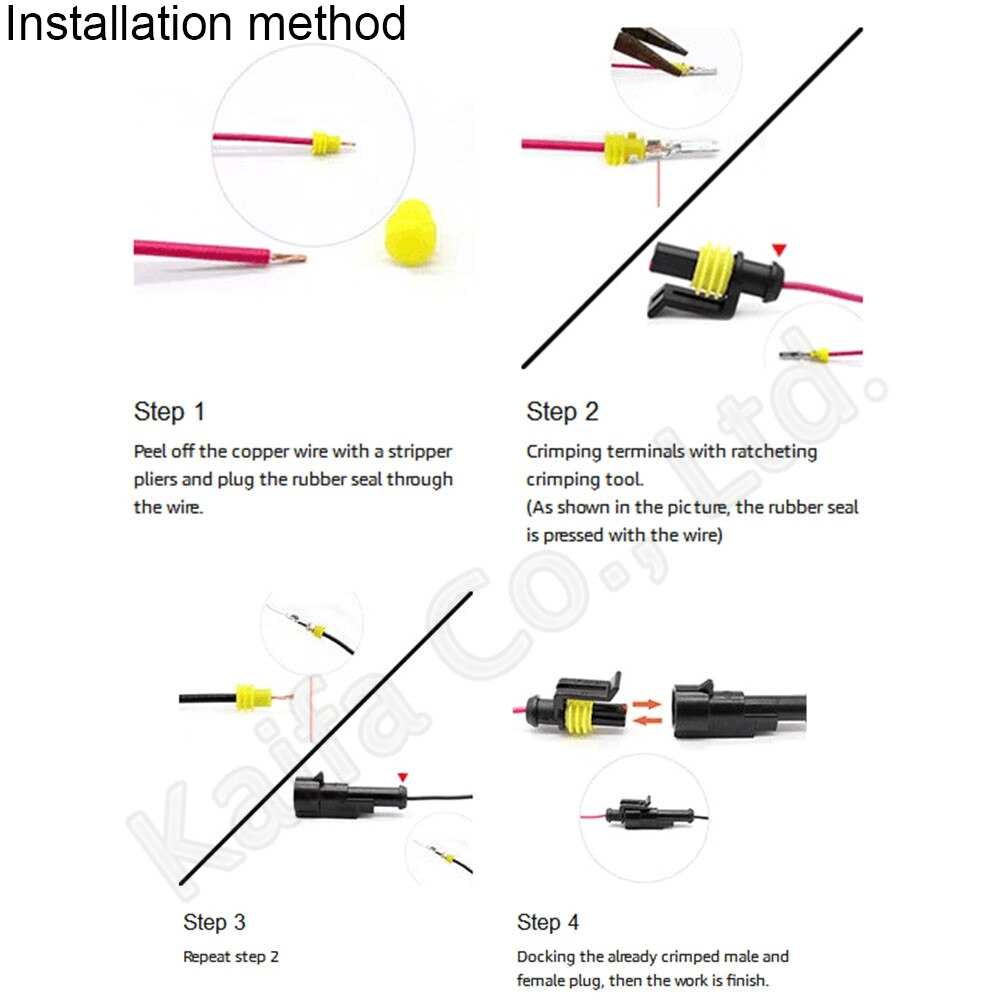 Installation method

Step 1

Peel off the copper wire with a stripper pliers and plug the rubber seal through the wire.

Step 2

Crimping terminals with ratcheting crimping tool.
(As shown in the picture, the rubber seal is pressed with the wire)

Step 3

Repeat step 2

Step 4

Docking the already crimped male and female plug, then the work is finish.

Kaifa Co., Ltd.