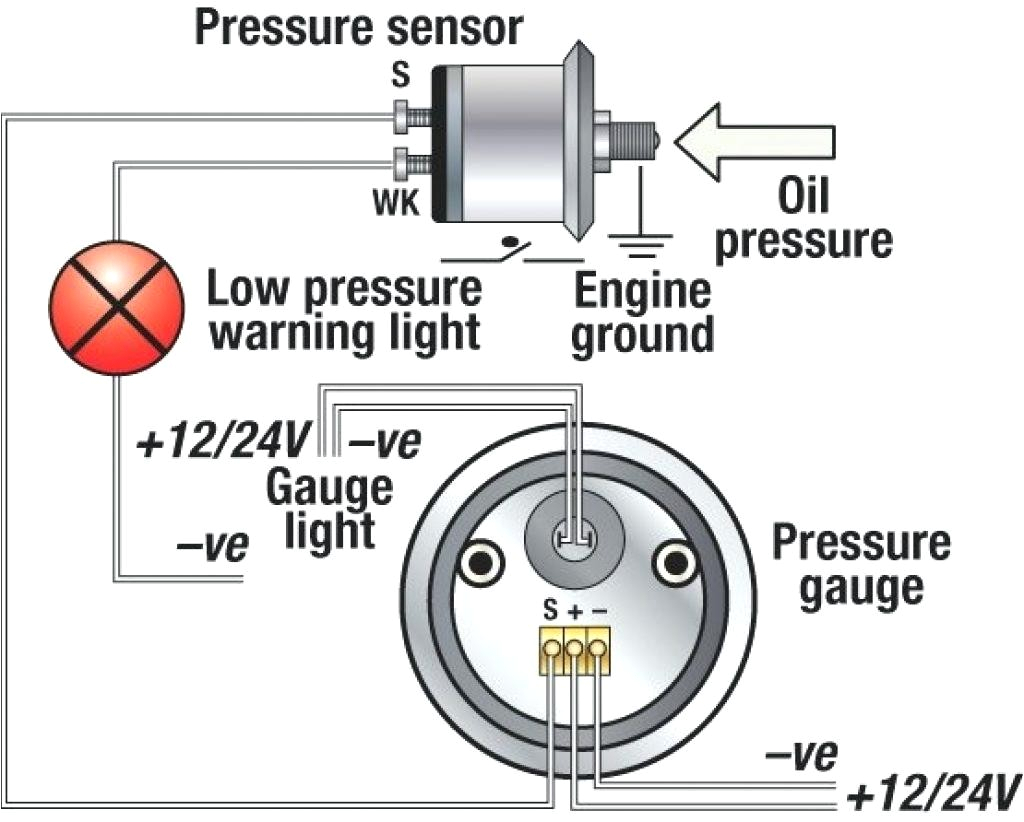 Pressure sensor
S
WK
Oil pressure
Low pressure warning light
Engine ground
+12/24V –ve
Gauge light
–ve
Pressure gauge
S + –
–ve
+12/24V