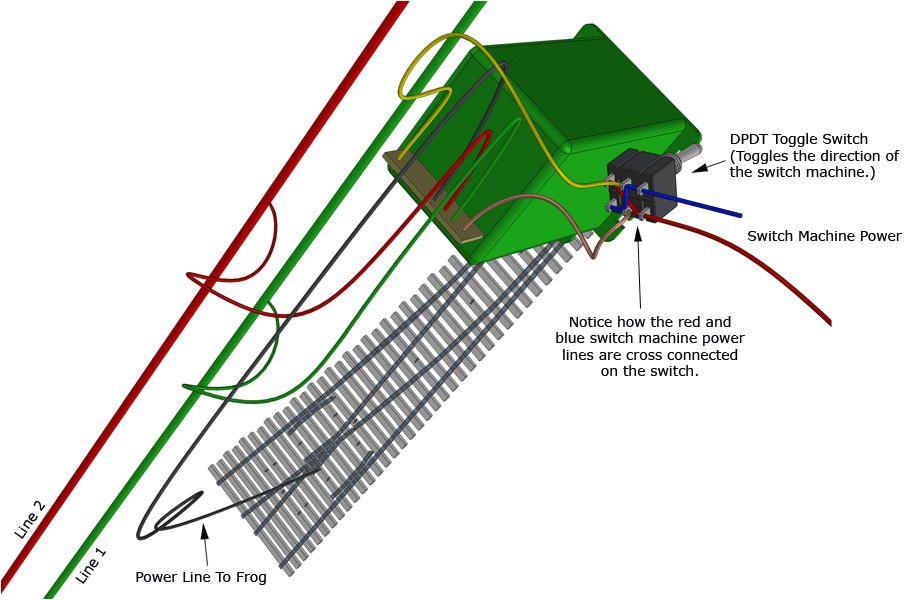 DPDT Toggle Switch
(Toggles the direction of the switch machine.)

Switch Machine Power

Notice how the red and blue switch machine power lines are cross connected on the switch.

Line 2

Line 1

Power Line To Frog