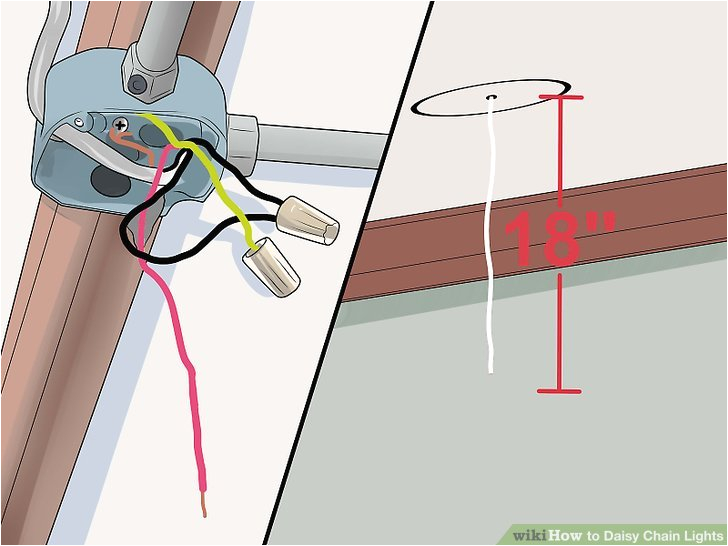 18"

wikiHow to Daisy Chain Lights