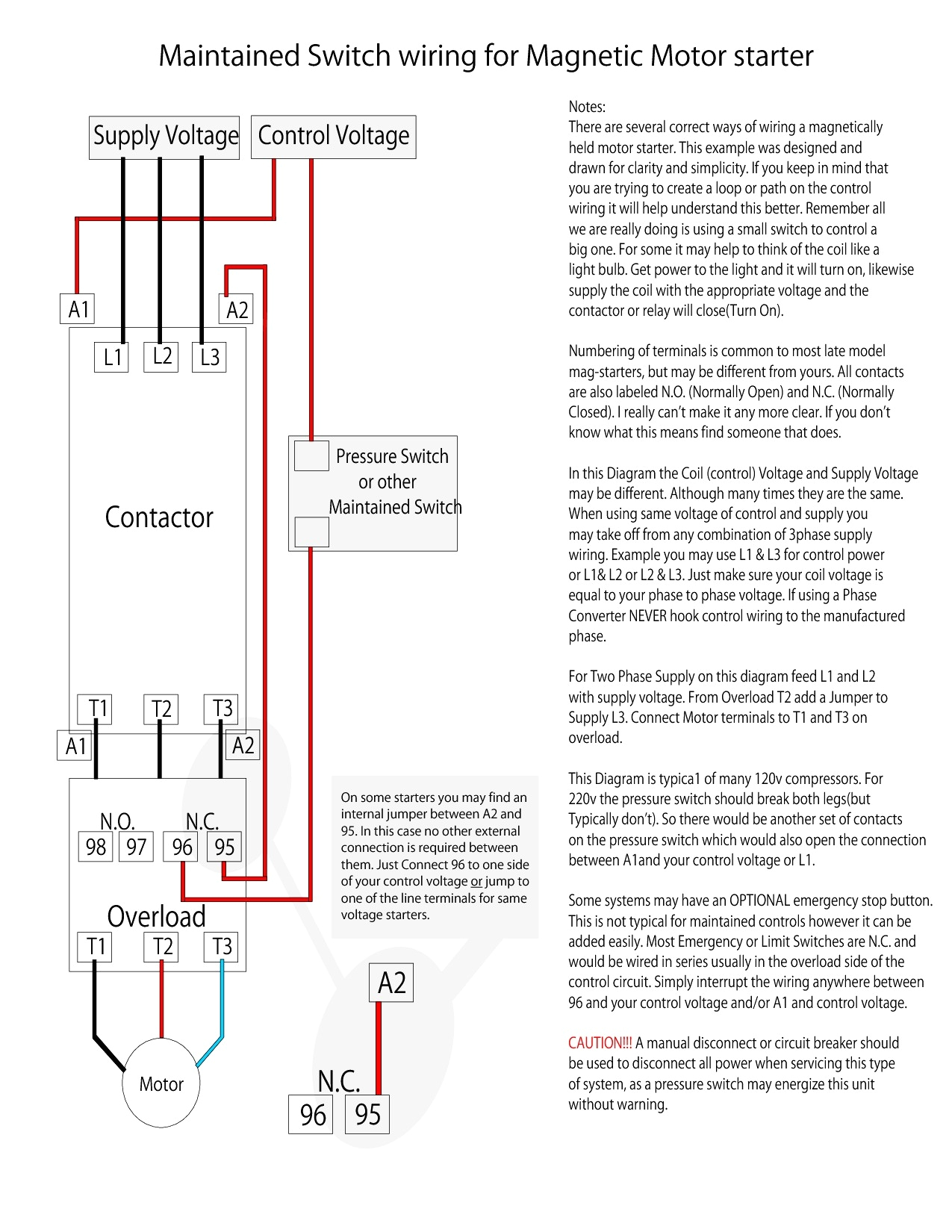 Maintained Switch wiring for Magnetic Motor starter

Supply Voltage

Control Voltage

A1

A2

L1

L2

L3

Contactor

Pressure Switch or other Maintained Switch

T1

T2

T3

A1

A2

N.O.

N.C.

98

97

96

95

Overload

T1

T2

T3

Motor

On some starters you may find an internal jumper between A2 and 95. In this case no other external connection is required between them. Just Connect 96 to one side of your control voltage or jump to one of the line terminals for same voltage starters.

A2

N.C.

96

95

Notes:
There are several correct ways of wiring a magnetically held motor starter. This example was designed and drawn for clarity and simplicity. If you keep in mind that you are trying to create a loop or path on the control wiring it will help understand this better. Remember all we are really doing is using a small switch to control a big one. For some it may help to think of the coil like a light bulb. Get power to the light and it will turn on, likewise supply the coil with the appropriate voltage and the contactor or relay will close(Turn On).

Numbering of terminals is common to most late model mag-starters, but may be different from yours. All contacts are also labeled N.O. (Normally Open) and N.C. (Normally Closed). I really can't make it any more clear. If you don't know what this means find someone that does.

In this Diagram the Coil (control) Voltage and Supply Voltage may be different. Although many times they are the same. When using same voltage of control and supply you may take off from any combination of 3phase supply wiring. Example you may use L1 & L3 for control power or L1& L2 or L2 & L3. Just make sure your coil voltage is equal to your phase to phase voltage. If using a Phase Converter NEVER hook control wiring to the manufactured phase.

For Two Phase Supply on this diagram feed L1 and L2 with supply voltage. From Overload T2 add a Jumper to Supply L3. Connect Motor terminals to T1 and T3 on overload.

This Diagram is typica1 of many 120v compressors. For 220v the pressure switch should break both legs(but Typically don't). So there would be another set of contacts on the pressure switch which would also open the connection between A1and your control voltage or L1.

Some systems may have an OPTIONAL emergency stop button. This is not typical for maintained controls however it can be added easily. Most Emergency or Limit Switches are N.C. and would be wired in series usually in the overload side of the control circuit. Simply interrupt the wiring anywhere between 96 and your control voltage and/or A1 and control voltage.

CAUTION!!! A manual disconnect or circuit breaker should be used to disconnect all power when servicing this type of system, as a pressure switch may energize this unit without warning.