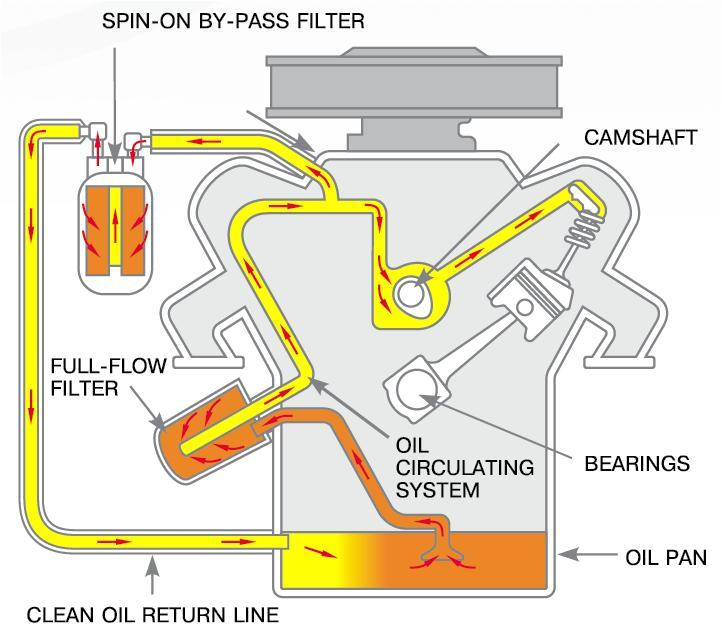 SPIN-ON BY-PASS FILTER

CAMSHAFT

FULL-FLOW FILTER

OIL CIRCULATING SYSTEM

BEARINGS

OIL PAN

CLEAN OIL RETURN LINE