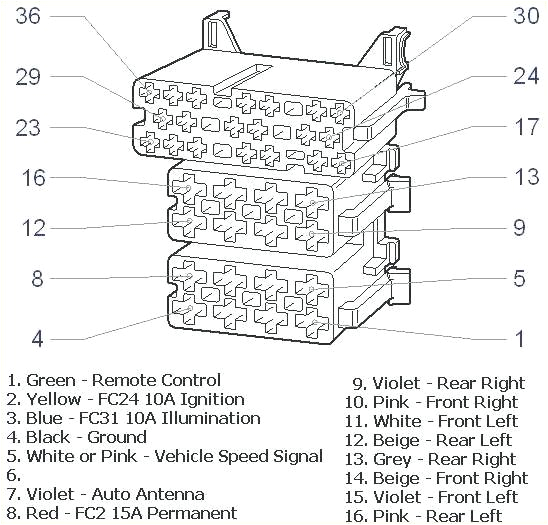 36
29
23
16
12
8
4

30
24
17
13
9
5
1

1. Green - Remote Control
2. Yellow - FC24 10A Ignition
3. Blue - FC31 10A Illumination
4. Black - Ground
5. White or Pink - Vehicle Speed Signal
6.
7. Violet - Auto Antenna
8. Red - FC2 15A Permanent

9. Violet - Rear Right
10. Pink - Front Right
11. White - Front Left
12. Beige - Rear Left
13. Grey - Rear Right
14. Beige - Front Right
15. Violet - Front Left
16. Pink - Rear Left