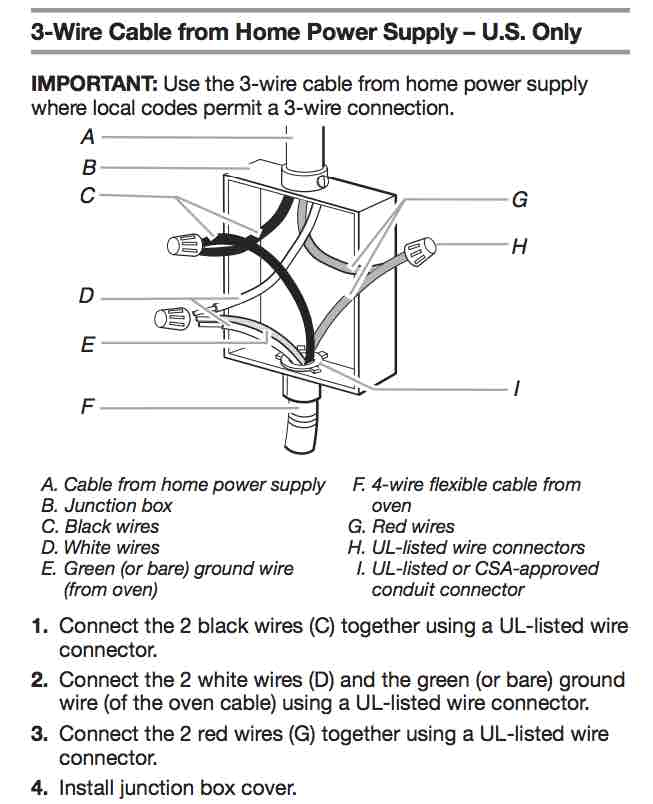 3-Wire Cable from Home Power Supply – U.S. Only

IMPORTANT: Use the 3-wire cable from home power supply where local codes permit a 3-wire connection.

A
B
C
D
E
F
G
H
I

A. Cable from home power supply
B. Junction box
C. Black wires
D. White wires
E. Green (or bare) ground wire (from oven)

F. 4-wire flexible cable from oven
G. Red wires
H. UL-listed wire connectors
I. UL-listed or CSA-approved conduit connector

1. Connect the 2 black wires (C) together using a UL-listed wire connector.
2. Connect the 2 white wires (D) and the green (or bare) ground wire (of the oven cable) using a UL-listed wire connector.
3. Connect the 2 red wires (G) together using a UL-listed wire connector.
4. Install junction box cover.