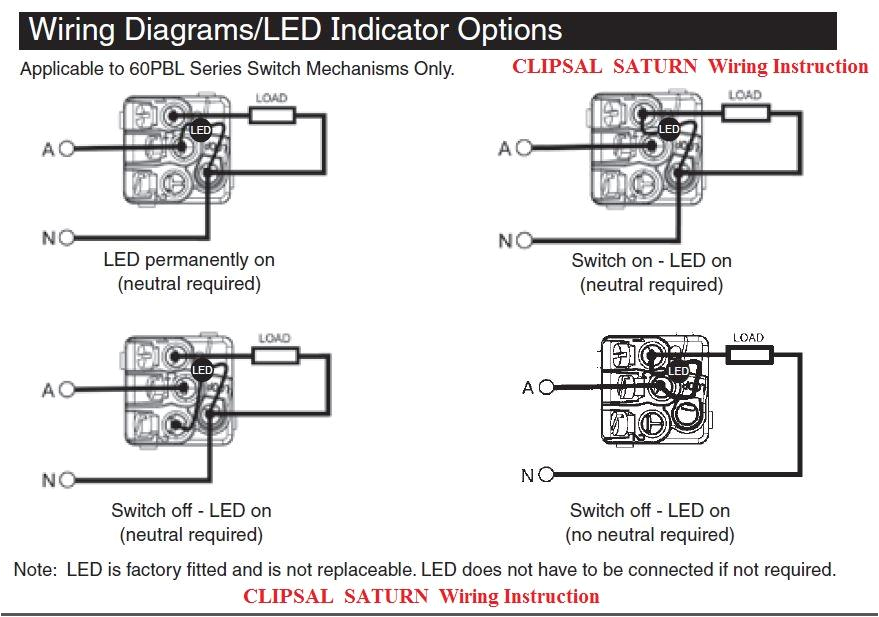 Wiring Diagrams/LED Indicator Options

Applicable to 60PBL Series Switch Mechanisms Only.

CLIPSAL SATURN Wiring Instruction

LOAD
LED
A
N
LED permanently on
(neutral required)

LOAD
LED
A
N
Switch on - LED on
(neutral required)

LOAD
LED
A
N
Switch off - LED on
(neutral required)

LOAD
LED
A
N
Switch off - LED on
(no neutral required)

Note: LED is factory fitted and is not replaceable. LED does not have to be connected if not required.

CLIPSAL SATURN Wiring Instruction