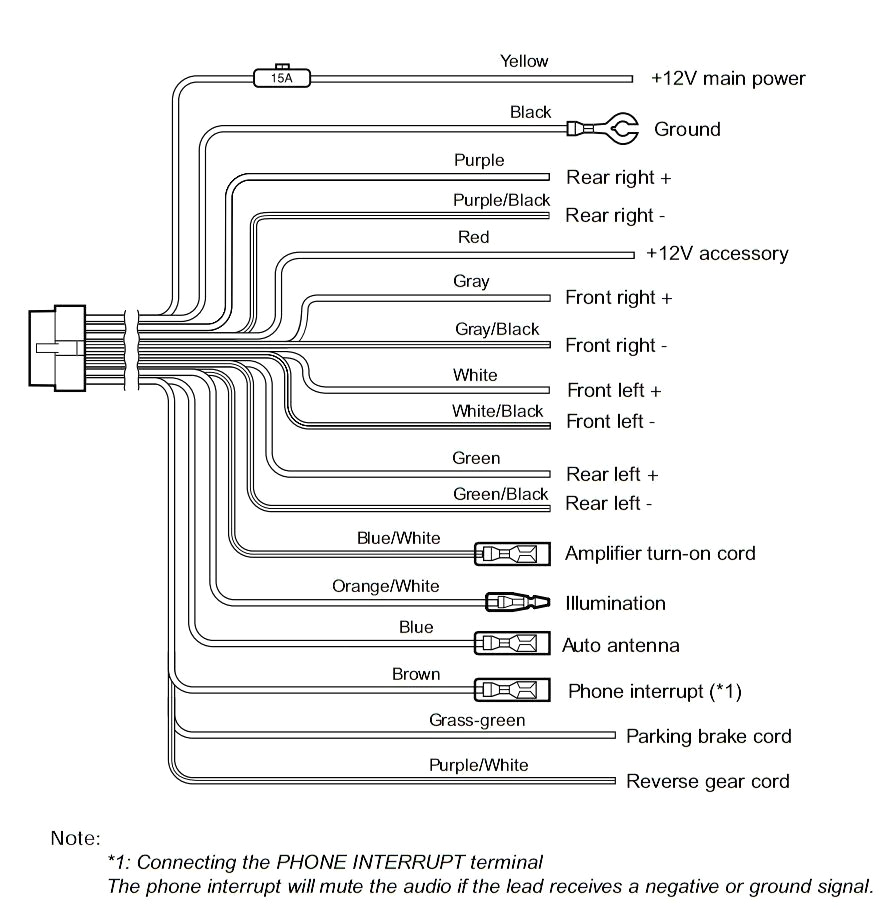 15A
Yellow
+12V main power
Black
Ground
Purple
Rear right +
Purple/Black
Rear right -
Red
+12V accessory
Gray
Front right +
Gray/Black
Front right -
White
Front left +
White/Black
Front left -
Green
Rear left +
Green/Black
Rear left -
Blue/White
Amplifier turn-on cord
Orange/White
Illumination
Blue
Auto antenna
Brown
Phone interrupt (*1)
Grass-green
Parking brake cord
Purple/White
Reverse gear cord

Note:
*1: Connecting the PHONE INTERRUPT terminal
The phone interrupt will mute the audio if the lead receives a negative or ground signal.