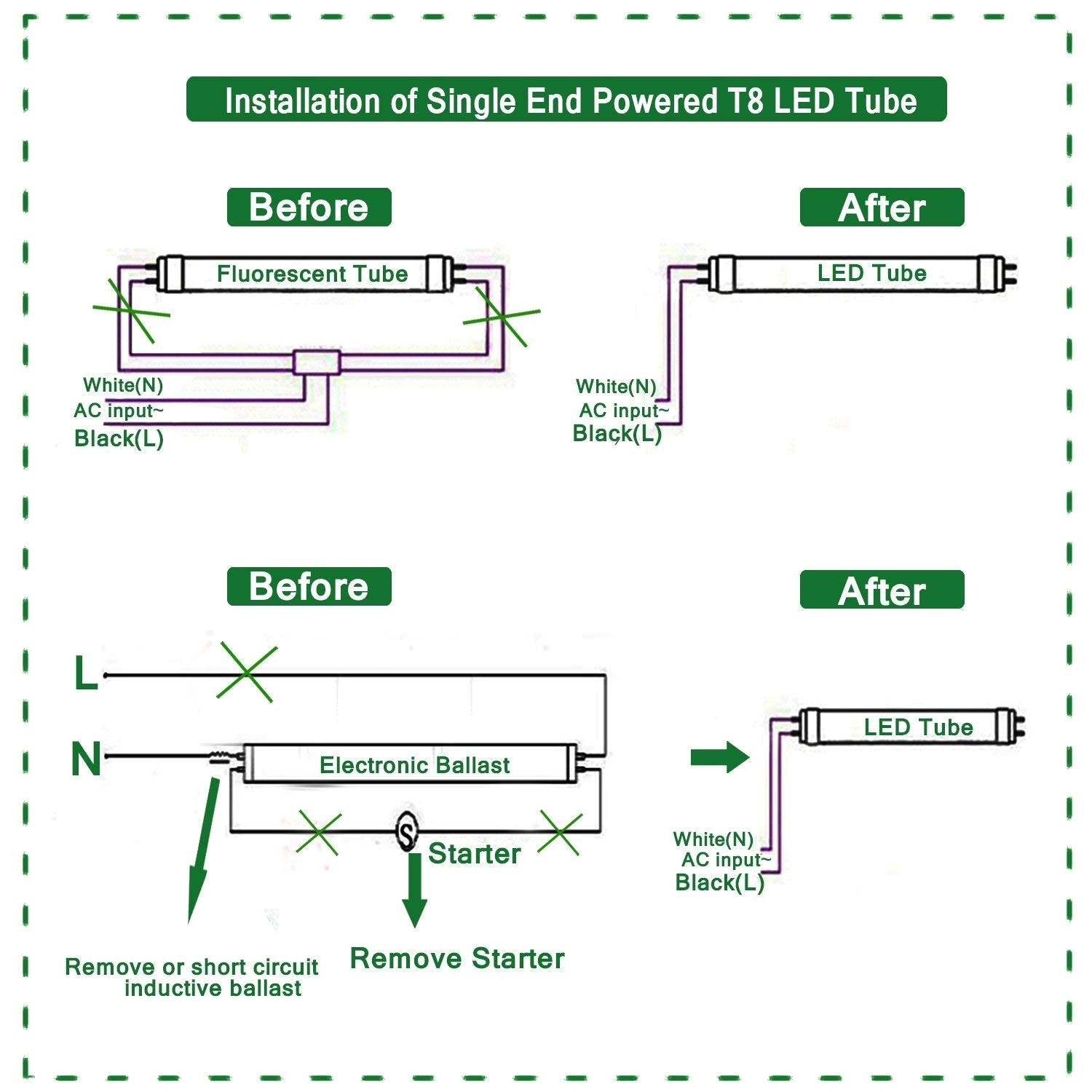 Installation of Single End Powered T8 LED Tube

Before

Fluorescent Tube

White(N)
AC input~
Black(L)

After

LED Tube

White(N)
AC input~
Black(L)

Before

L

N

Electronic Ballast

S

Starter

Remove or short circuit inductive ballast

Remove Starter

After

LED Tube

White(N)
AC input~
Black(L)