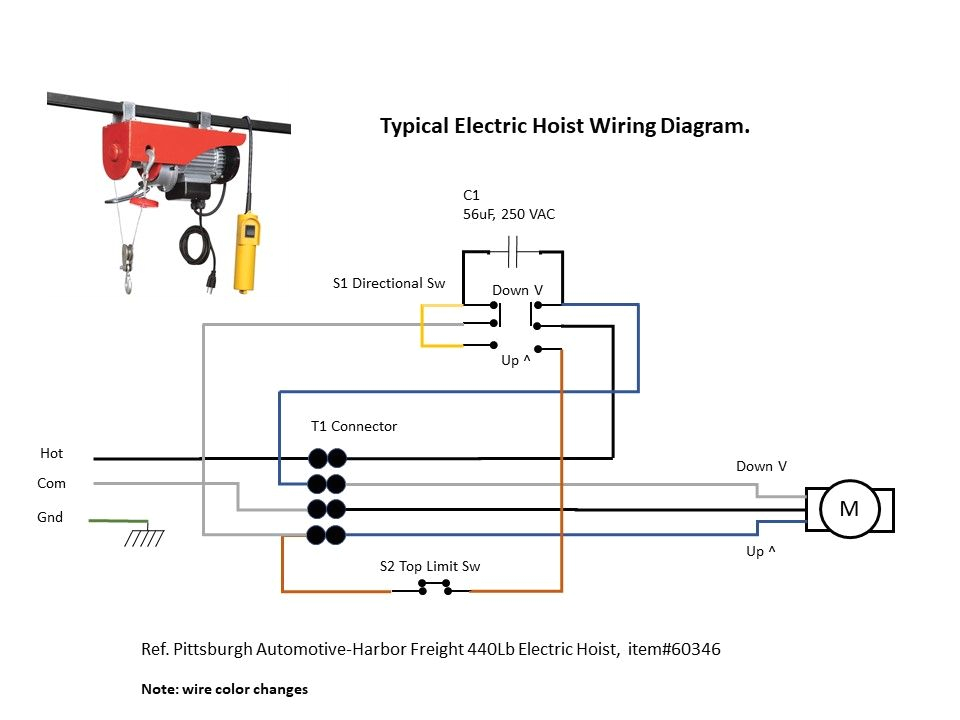 Typical Electric Hoist Wiring Diagram.

C1
56uF, 250 VAC

S1 Directional Sw

Down V

Up ^

T1 Connector

Hot

Com

Gnd

Down V

M

Up ^

S2 Top Limit Sw

Ref. Pittsburgh Automotive-Harbor Freight 440Lb Electric Hoist, item#60346

Note: wire color changes