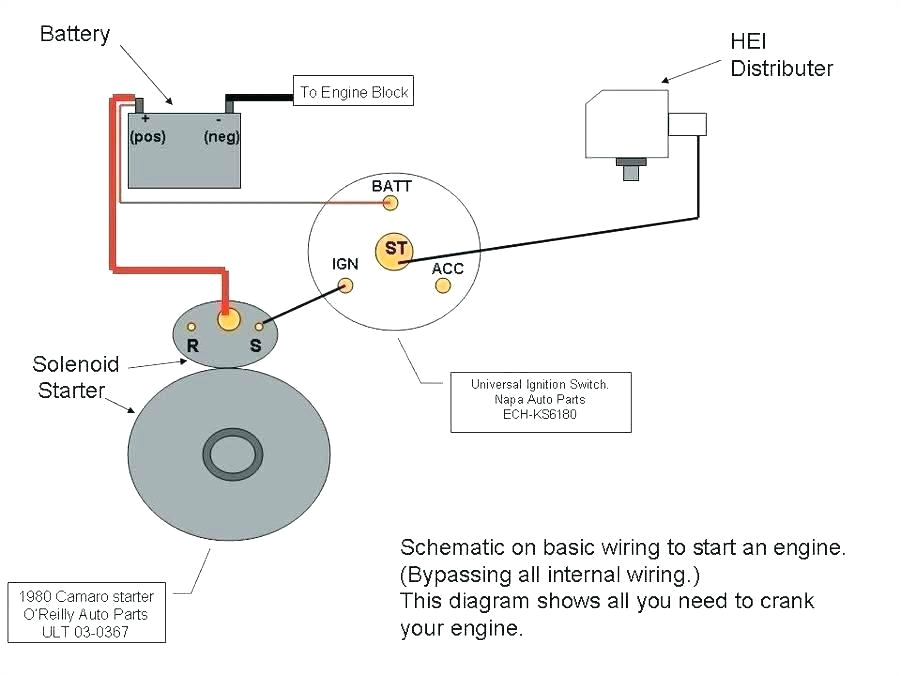 Battery

+
(pos)

-
(neg)

To Engine Block

HEI
Distributer

BATT

ST

IGN

ACC

R

S

Solenoid

Starter

Universal Ignition Switch.
Napa Auto Parts
ECH-KS6180

1980 Camaro starter
O'Reilly Auto Parts
ULT 03-0367

Schematic on basic wiring to start an engine.
(Bypassing all internal wiring.)
This diagram shows all you need to crank your engine.