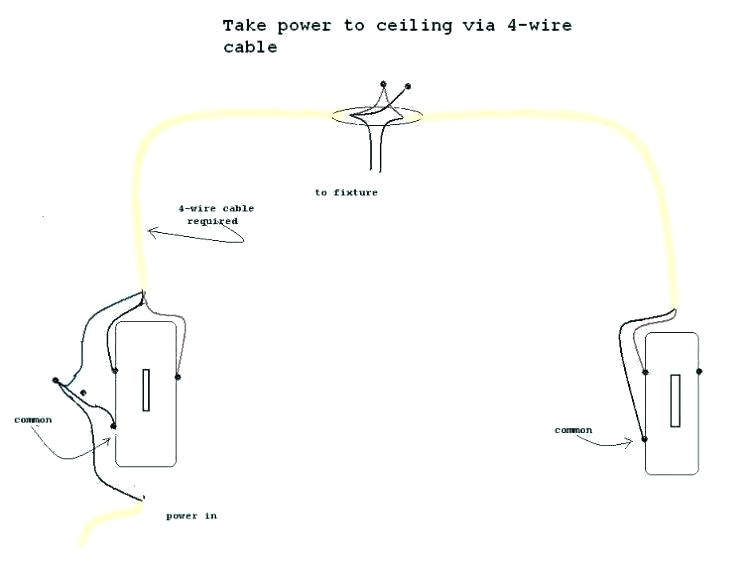 Take power to ceiling via 4-wire cable

to fixture

4-wire cable required

common

common

power in