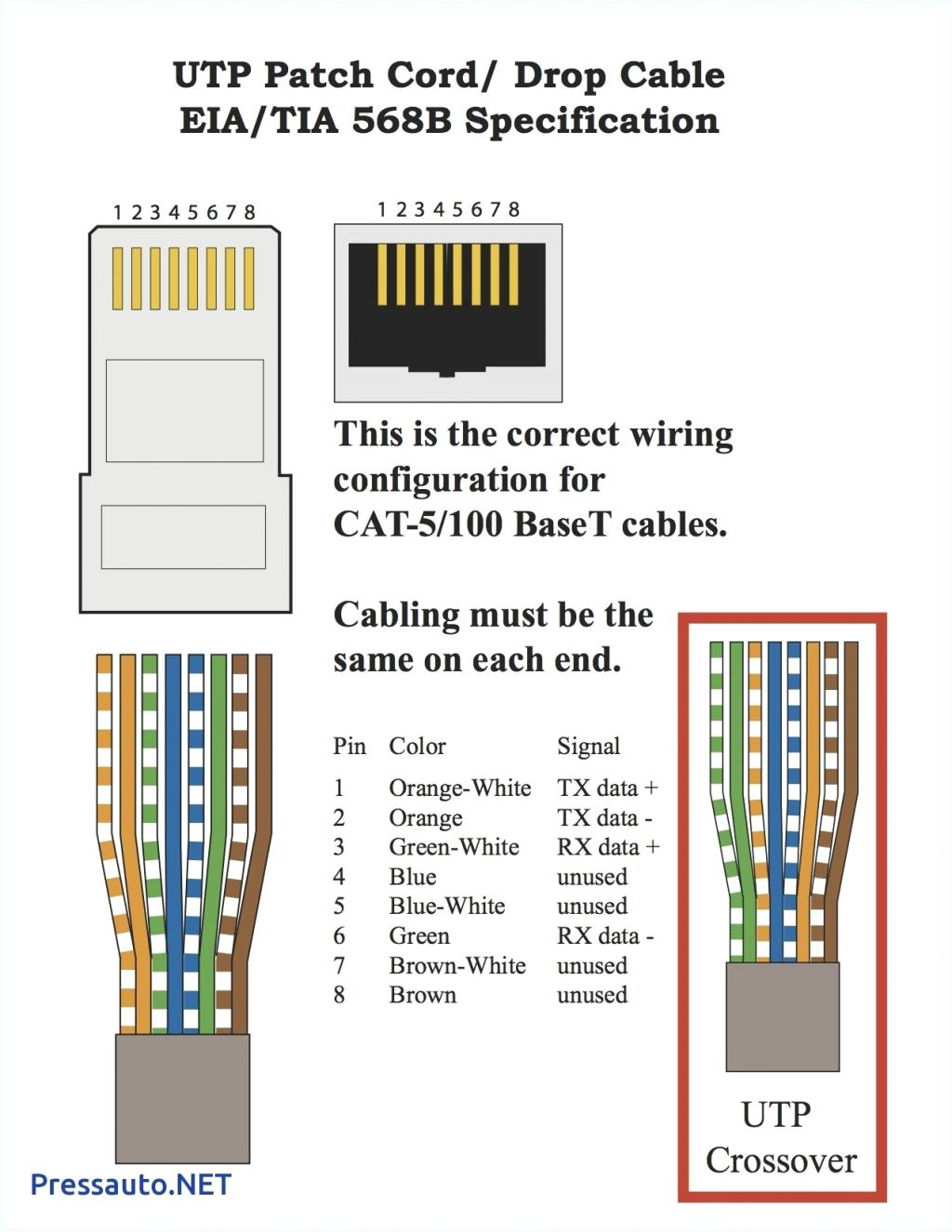 UTP Patch Cord/ Drop Cable
EIA/TIA 568B Specification

1 2 3 4 5 6 7 8

1 2 3 4 5 6 7 8

This is the correct wiring configuration for CAT-5/100 BaseT cables.

Cabling must be the same on each end.

| Pin | Color | Signal |
|---|---|---|
| 1 | Orange-White | TX data + |
| 2 | Orange | TX data - |
| 3 | Green-White | RX data + |
| 4 | Blue | unused |
| 5 | Blue-White | unused |
| 6 | Green | RX data - |
| 7 | Brown-White | unused |
| 8 | Brown | unused |

UTP
Crossover

Pressauto.NET