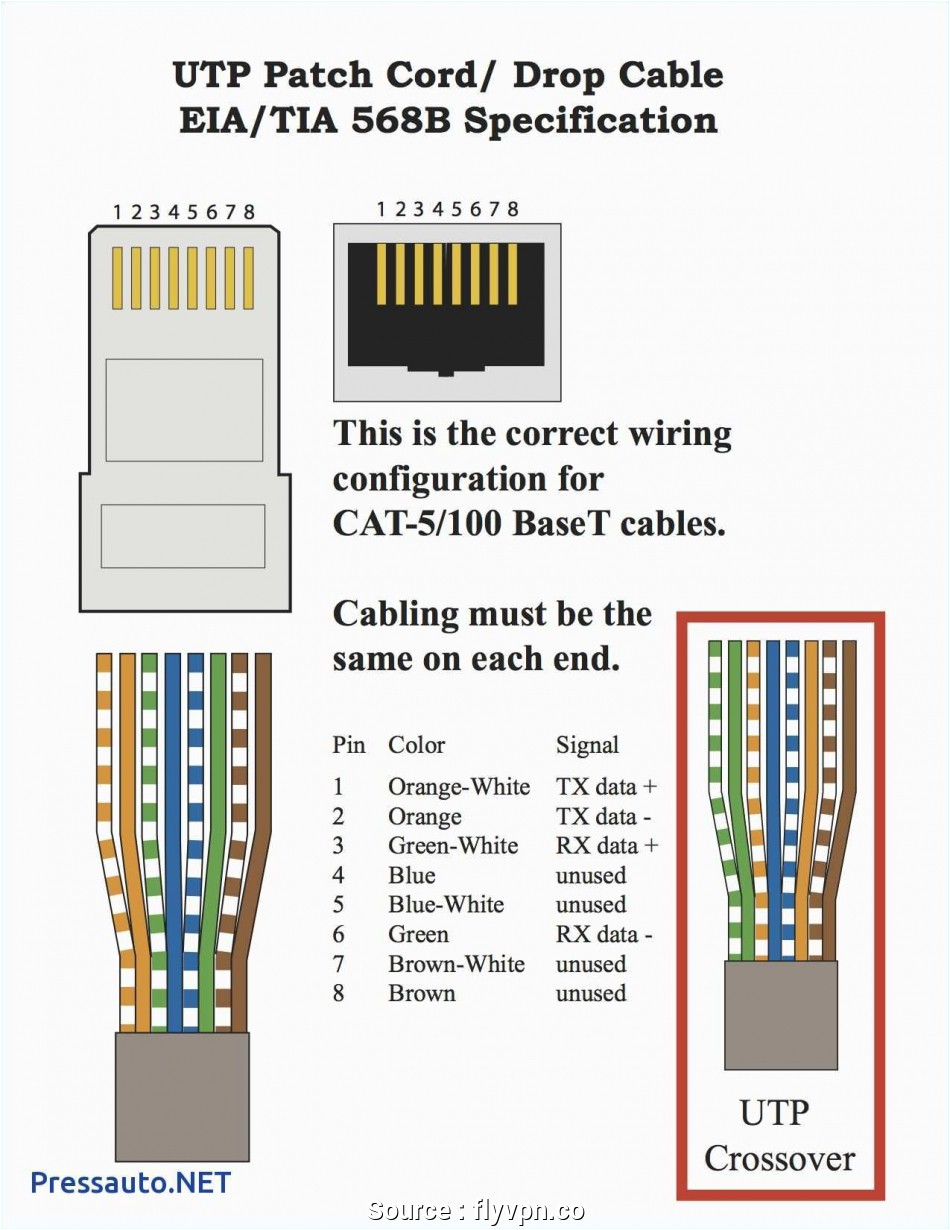 UTP Patch Cord/ Drop Cable
EIA/TIA 568B Specification

1 2 3 4 5 6 7 8

1 2 3 4 5 6 7 8

This is the correct wiring configuration for CAT-5/100 BaseT cables.

Cabling must be the same on each end.

| Pin | Color | Signal |
|---|---|---|
| 1 | Orange-White | TX data + |
| 2 | Orange | TX data - |
| 3 | Green-White | RX data + |
| 4 | Blue | unused |
| 5 | Blue-White | unused |
| 6 | Green | RX data - |
| 7 | Brown-White | unused |
| 8 | Brown | unused |

UTP
Crossover

Pressauto.NET

Source : flyvpn.co