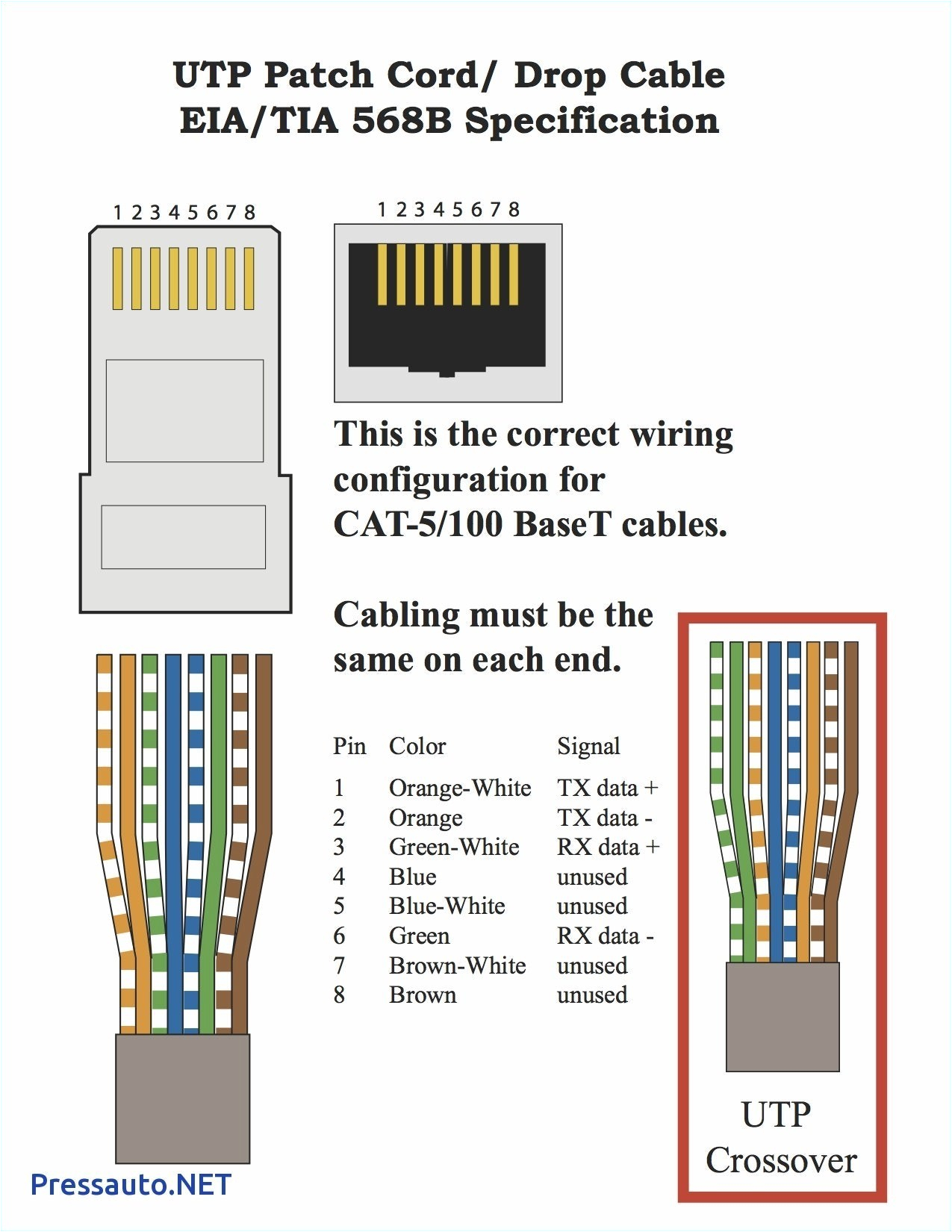 UTP Patch Cord/ Drop Cable
EIA/TIA 568B Specification

1 2 3 4 5 6 7 8

1 2 3 4 5 6 7 8

This is the correct wiring configuration for CAT-5/100 BaseT cables.

Cabling must be the same on each end.

| Pin | Color | Signal |
|---|---|---|
| 1 | Orange-White | TX data + |
| 2 | Orange | TX data - |
| 3 | Green-White | RX data + |
| 4 | Blue | unused |
| 5 | Blue-White | unused |
| 6 | Green | RX data - |
| 7 | Brown-White | unused |
| 8 | Brown | unused |

UTP
Crossover

Pressauto.NET