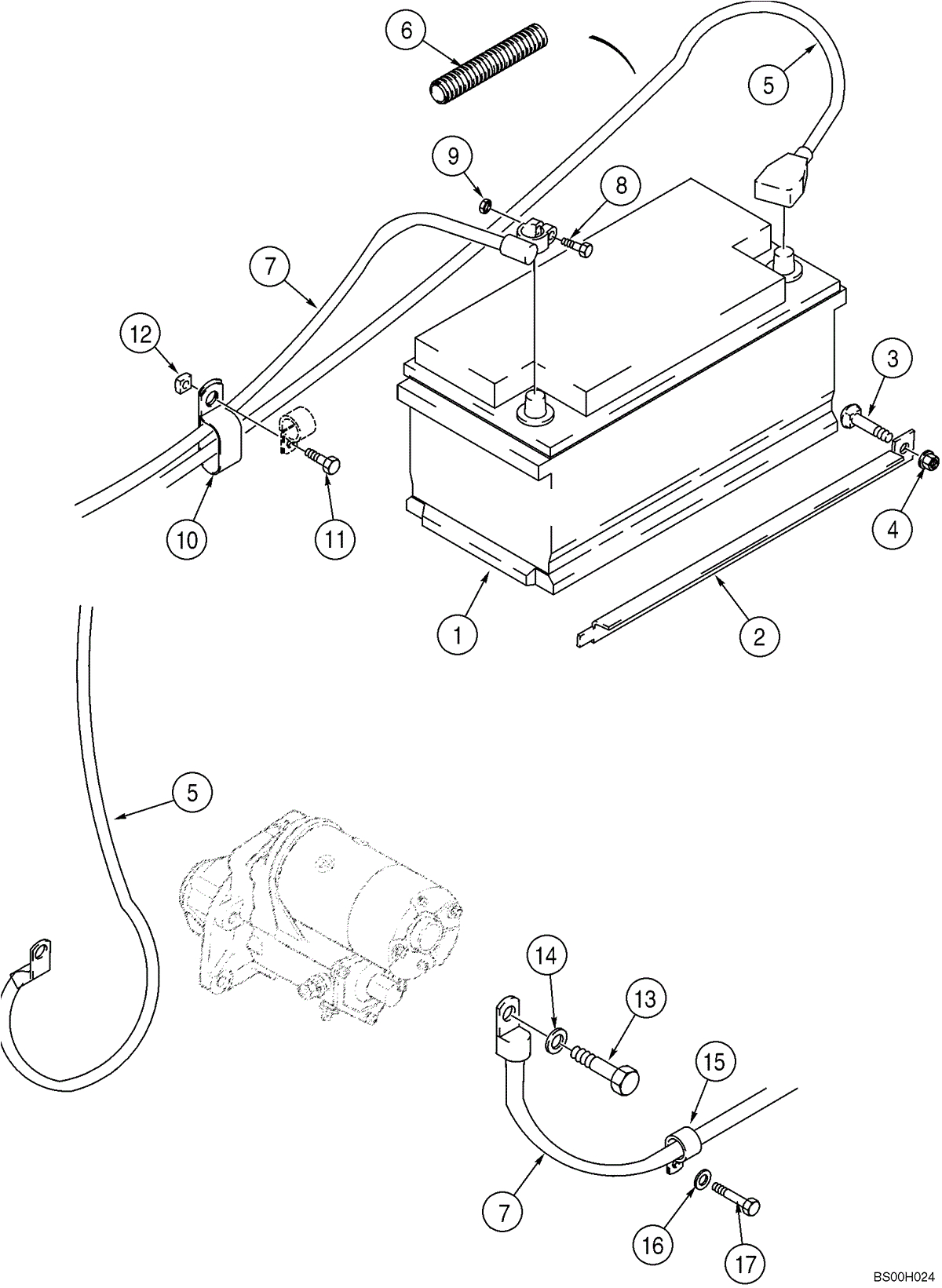 6
5
9
8
7
12
3
10
11
4
1
2
5
14
13
15
7
16
17
BS00H024