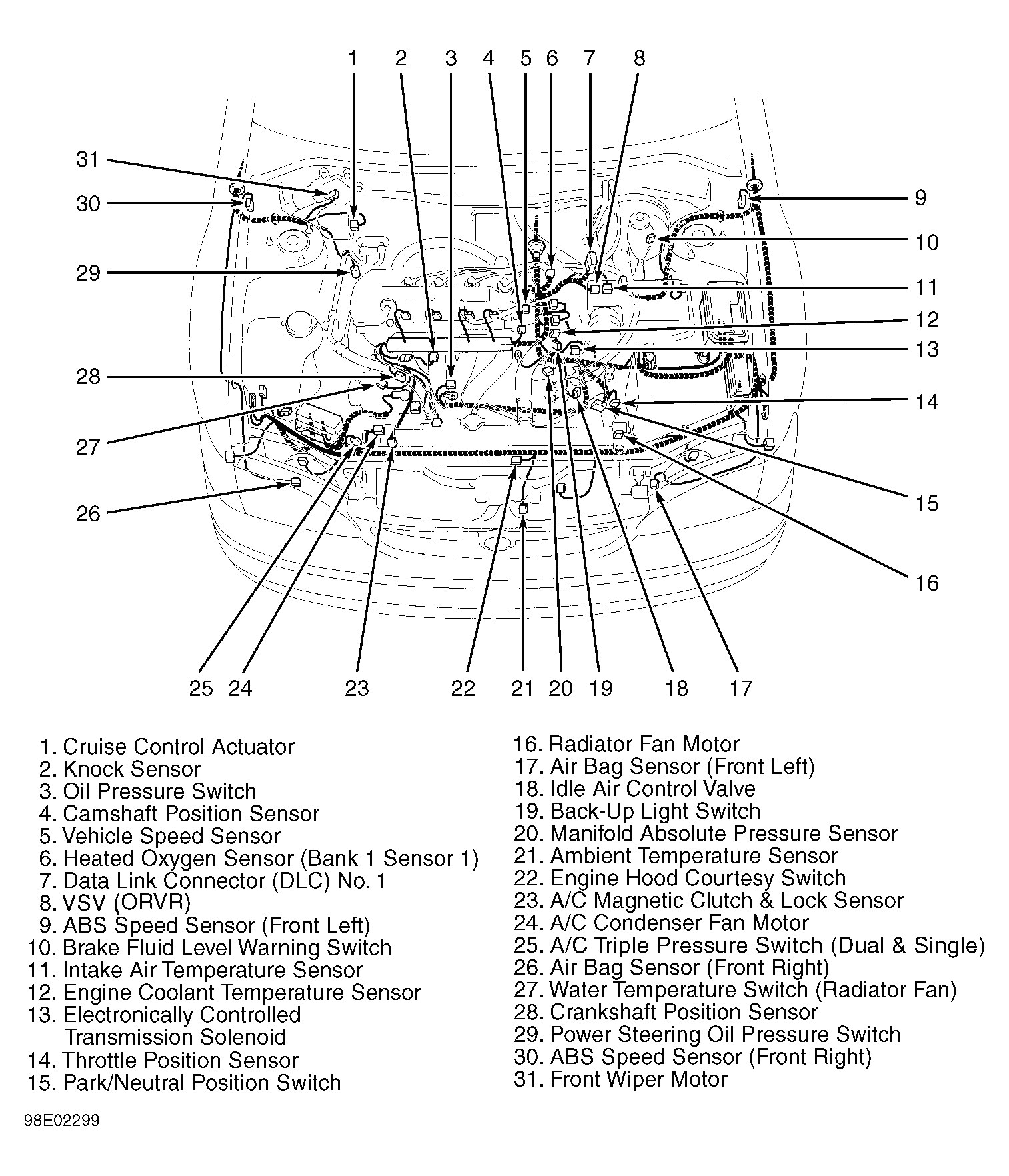 1 2 3 4 5 6 7 8

31
30
29
28
27
26

9
10
11
12
13
14
15
16

25 24 23 22 21 20 19 18 17

1. Cruise Control Actuator
2. Knock Sensor
3. Oil Pressure Switch
4. Camshaft Position Sensor
5. Vehicle Speed Sensor
6. Heated Oxygen Sensor (Bank 1 Sensor 1)
7. Data Link Connector (DLC) No. 1
8. VSV (ORVR)
9. ABS Speed Sensor (Front Left)
10. Brake Fluid Level Warning Switch
11. Intake Air Temperature Sensor
12. Engine Coolant Temperature Sensor
13. Electronically Controlled Transmission Solenoid
14. Throttle Position Sensor
15. Park/Neutral Position Switch

16. Radiator Fan Motor
17. Air Bag Sensor (Front Left)
18. Idle Air Control Valve
19. Back-Up Light Switch
20. Manifold Absolute Pressure Sensor
21. Ambient Temperature Sensor
22. Engine Hood Courtesy Switch
23. A/C Magnetic Clutch & Lock Sensor
24. A/C Condenser Fan Motor
25. A/C Triple Pressure Switch (Dual & Single)
26. Air Bag Sensor (Front Right)
27. Water Temperature Switch (Radiator Fan)
28. Crankshaft Position Sensor
29. Power Steering Oil Pressure Switch
30. ABS Speed Sensor (Front Right)
31. Front Wiper Motor

98E02299