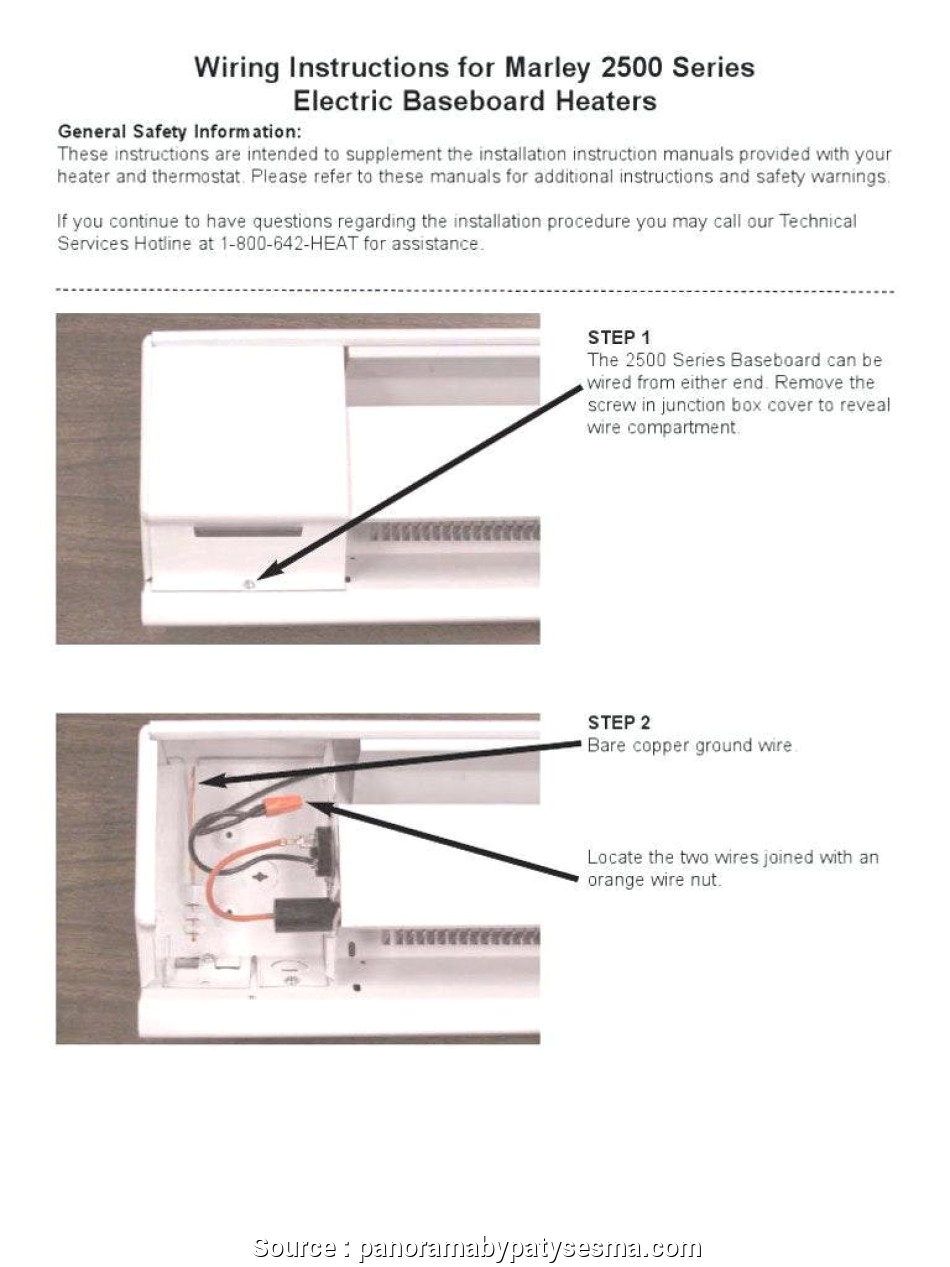 Wiring Instructions for Marley 2500 Series
Electric Baseboard Heaters

General Safety Information:
These instructions are intended to supplement the installation instruction manuals provided with your heater and thermostat. Please refer to these manuals for additional instructions and safety warnings.

If you continue to have questions regarding the installation procedure you may call our Technical Services Hotline at 1-800-642-HEAT for assistance.

STEP 1
The 2500 Series Baseboard can be wired from either end. Remove the screw in junction box cover to reveal wire compartment.

STEP 2
Bare copper ground wire.

Locate the two wires joined with an orange wire nut.

Source : panoramabypatysesma.com