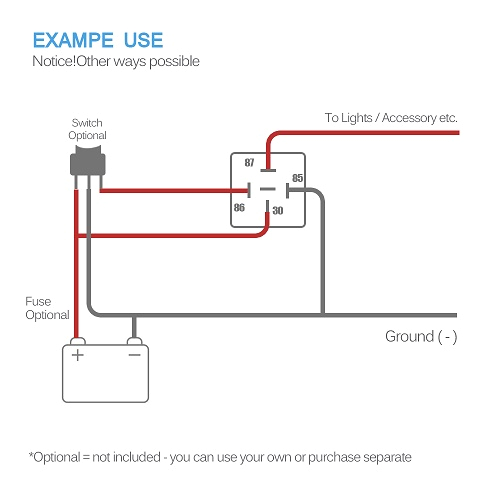 EXAMPE USE
Notice!Other ways possible

Switch
Optional

To Lights / Accessory etc.

87
85
86
30

Fuse
Optional

Ground ( - )

+
−

*Optional = not included - you can use your own or purchase separate