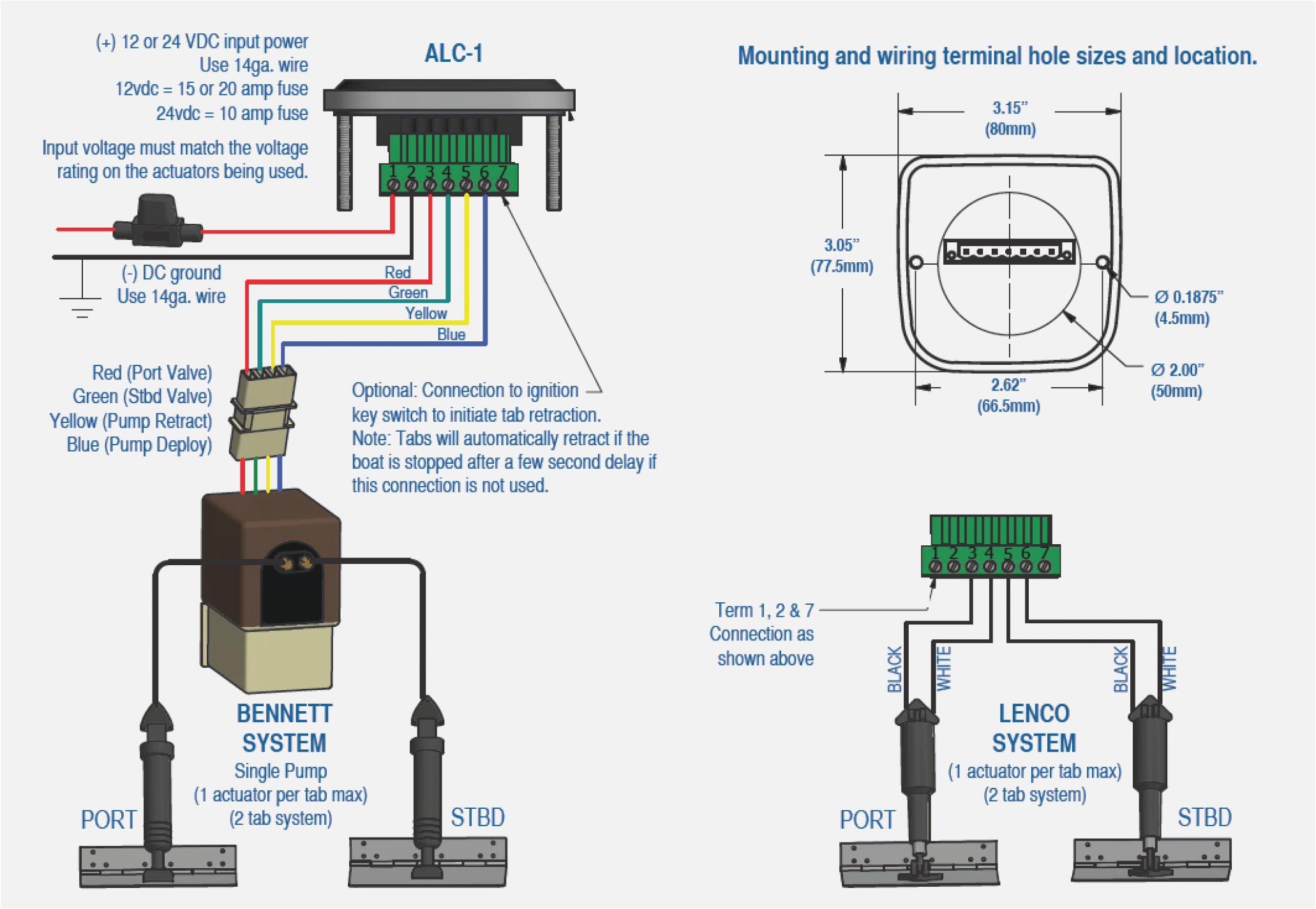 (+) 12 or 24 VDC input power
Use 14ga. wire
12vdc = 15 or 20 amp fuse
24vdc = 10 amp fuse

Input voltage must match the voltage rating on the actuators being used.

ALC-1

1 2 3 4 5 6 7

(-) DC ground
Use 14ga. wire

Red
Green
Yellow
Blue

Red (Port Valve)
Green (Stbd Valve)
Yellow (Pump Retract)
Blue (Pump Deploy)

Optional: Connection to ignition key switch to initiate tab retraction.
Note: Tabs will automatically retract if the boat is stopped after a few second delay if this connection is not used.

BENNETT SYSTEM
Single Pump
(1 actuator per tab max)
(2 tab system)

PORT
STBD

Mounting and wiring terminal hole sizes and location.

3.15"
(80mm)

3.05"
(77.5mm)

Ø 0.1875"
(4.5mm)

Ø 2.00"
(50mm)

2.62"
(66.5mm)

1 2 3 4 5 6 7

Term 1, 2 & 7
Connection as
shown above

BLACK
WHITE
BLACK
WHITE

LENCO SYSTEM
(1 actuator per tab max)
(2 tab system)

PORT
STBD