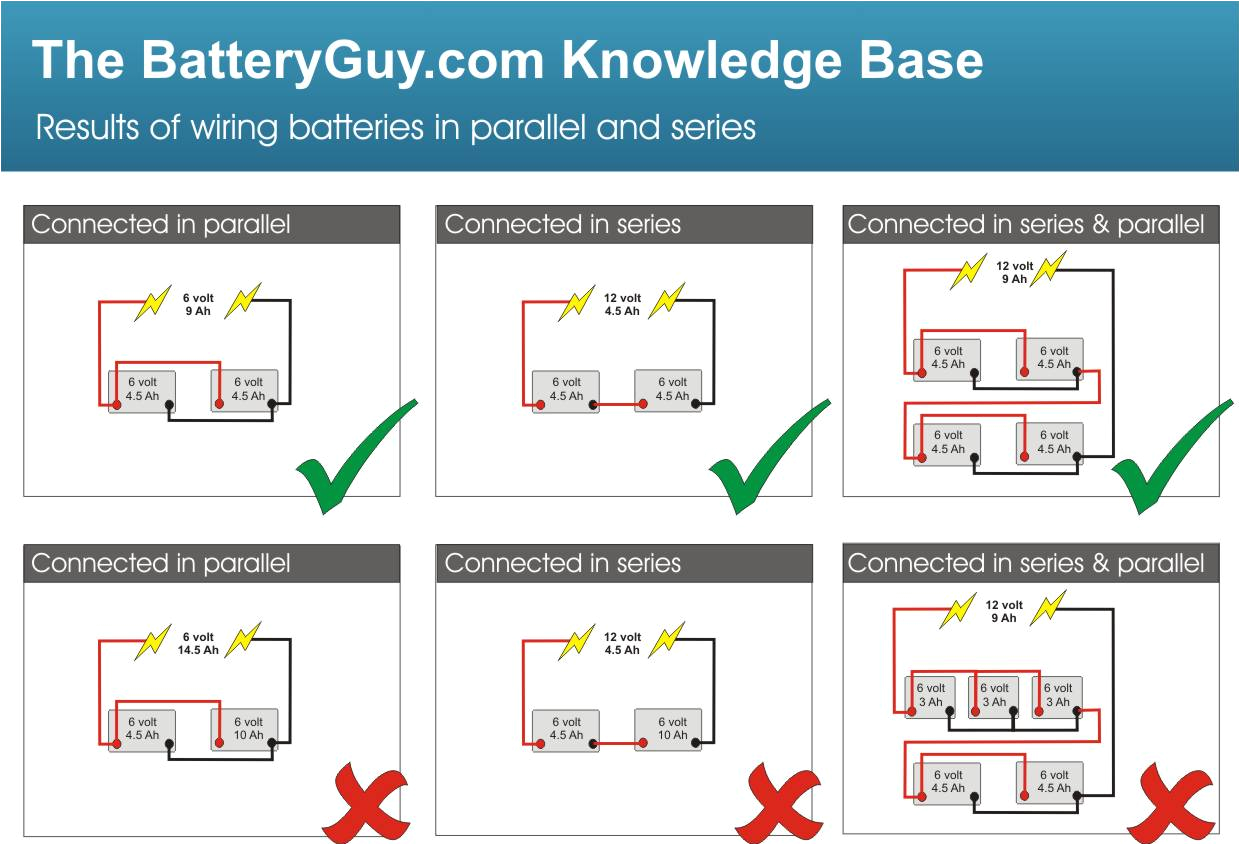 The BatteryGuy.com Knowledge Base

Results of wiring batteries in parallel and series

Connected in parallel

6 volt
9 Ah

6 volt
4.5 Ah

6 volt
4.5 Ah

Connected in series

12 volt
4.5 Ah

6 volt
4.5 Ah

6 volt
4.5 Ah

Connected in series & parallel

12 volt
9 Ah

6 volt
4.5 Ah

6 volt
4.5 Ah

6 volt
4.5 Ah

6 volt
4.5 Ah

Connected in parallel

6 volt
14.5 Ah

6 volt
4.5 Ah

6 volt
10 Ah

Connected in series

12 volt
4.5 Ah

6 volt
4.5 Ah

6 volt
10 Ah

Connected in series & parallel

12 volt
9 Ah

6 volt
3 Ah

6 volt
3 Ah

6 volt
3 Ah

6 volt
4.5 Ah

6 volt
4.5 Ah