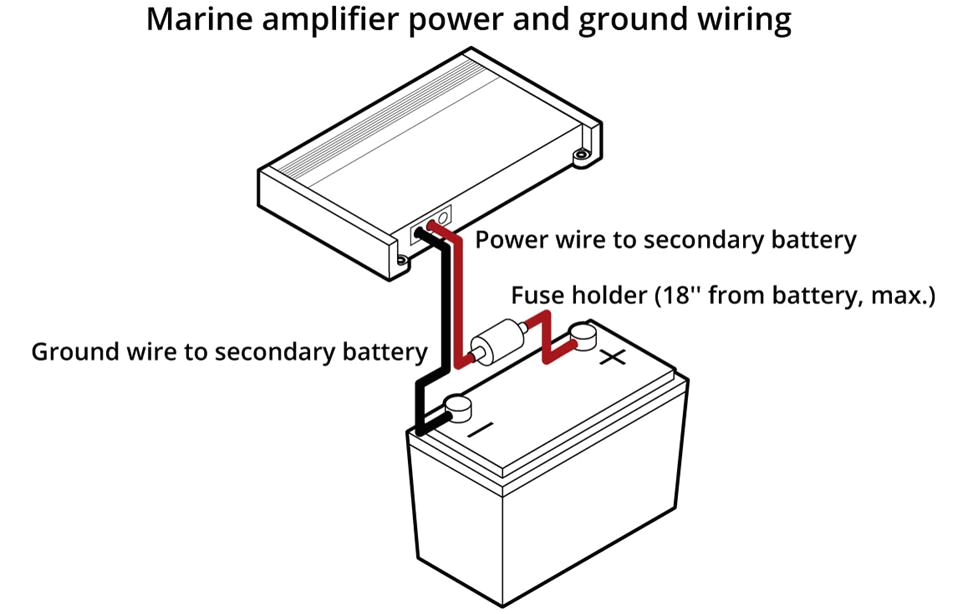 Marine amplifier power and ground wiring

Power wire to secondary battery

Fuse holder (18'' from battery, max.)

Ground wire to secondary battery

+

−