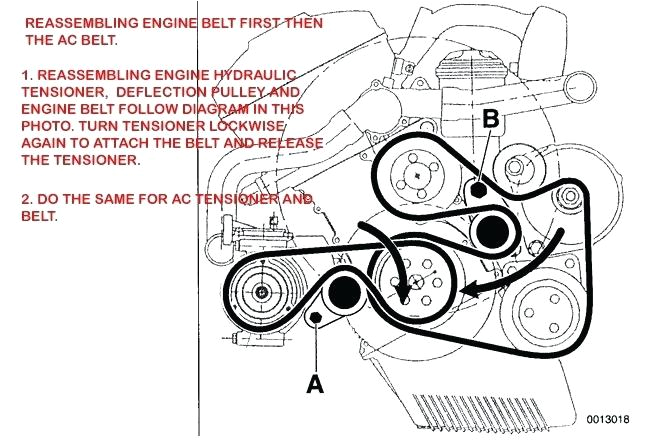 REASSEMBLING ENGINE BELT FIRST THEN THE AC BELT.

1. REASSEMBLING ENGINE HYDRAULIC TENSIONER, DEFLECTION PULLEY AND ENGINE BELT FOLLOW DIAGRAM IN THIS PHOTO. TURN TENSIONER LOCKWISE AGAIN TO ATTACH THE BELT AND RELEASE THE TENSIONER.

2. DO THE SAME FOR AC TENSIONER AND BELT.

B

A

0013018