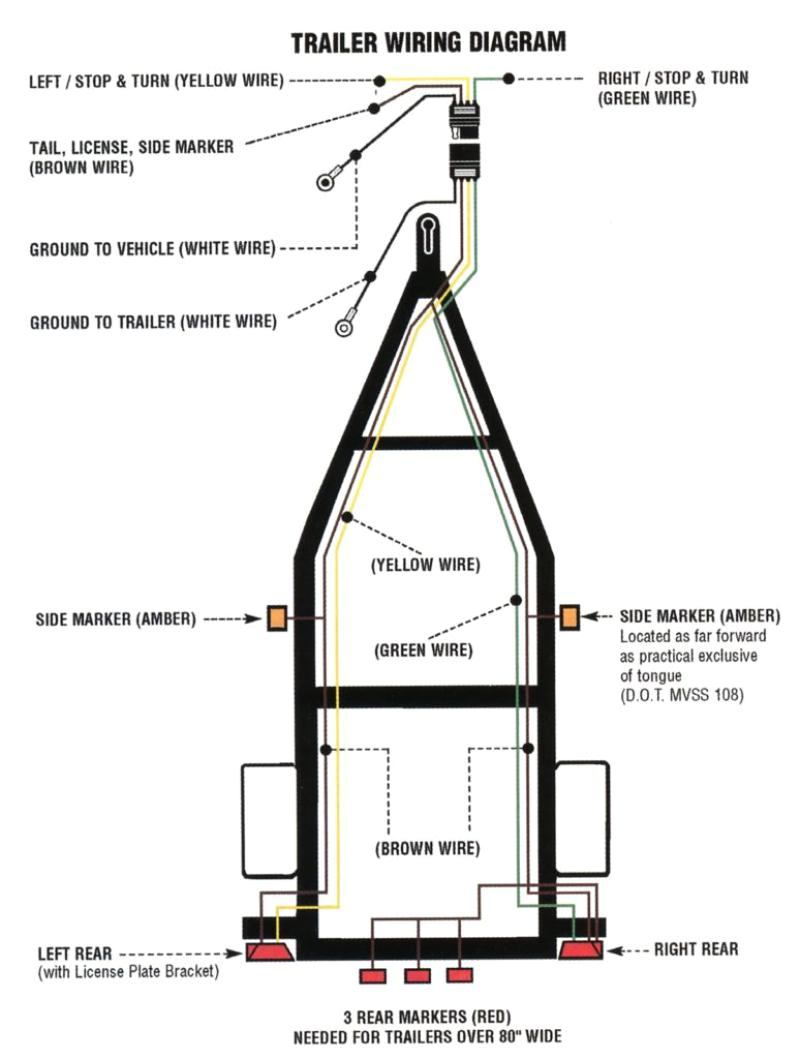 TRAILER WIRING DIAGRAM

LEFT / STOP & TURN (YELLOW WIRE)

RIGHT / STOP & TURN (GREEN WIRE)

TAIL, LICENSE, SIDE MARKER (BROWN WIRE)

GROUND TO VEHICLE (WHITE WIRE)

GROUND TO TRAILER (WHITE WIRE)

(YELLOW WIRE)

SIDE MARKER (AMBER)

(GREEN WIRE)

SIDE MARKER (AMBER)
Located as far forward as practical exclusive of tongue
(D.O.T. MVSS 108)

(BROWN WIRE)

LEFT REAR
(with License Plate Bracket)

RIGHT REAR

3 REAR MARKERS (RED)
NEEDED FOR TRAILERS OVER 80" WIDE