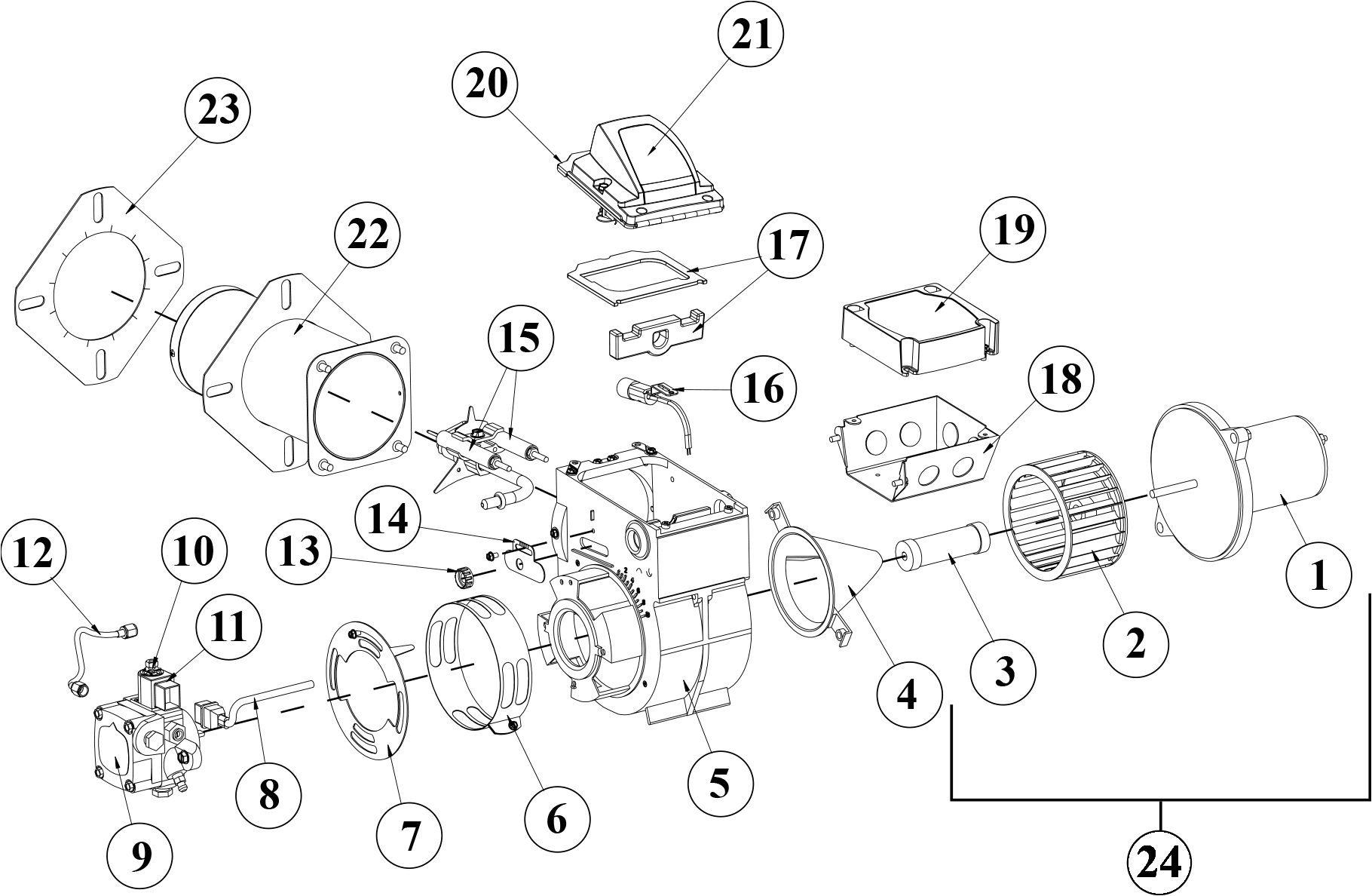 21
20
23
22
17
19
15
16
18
14
13
12
10
11
1
2
3
4
5
6
7
8
9
24