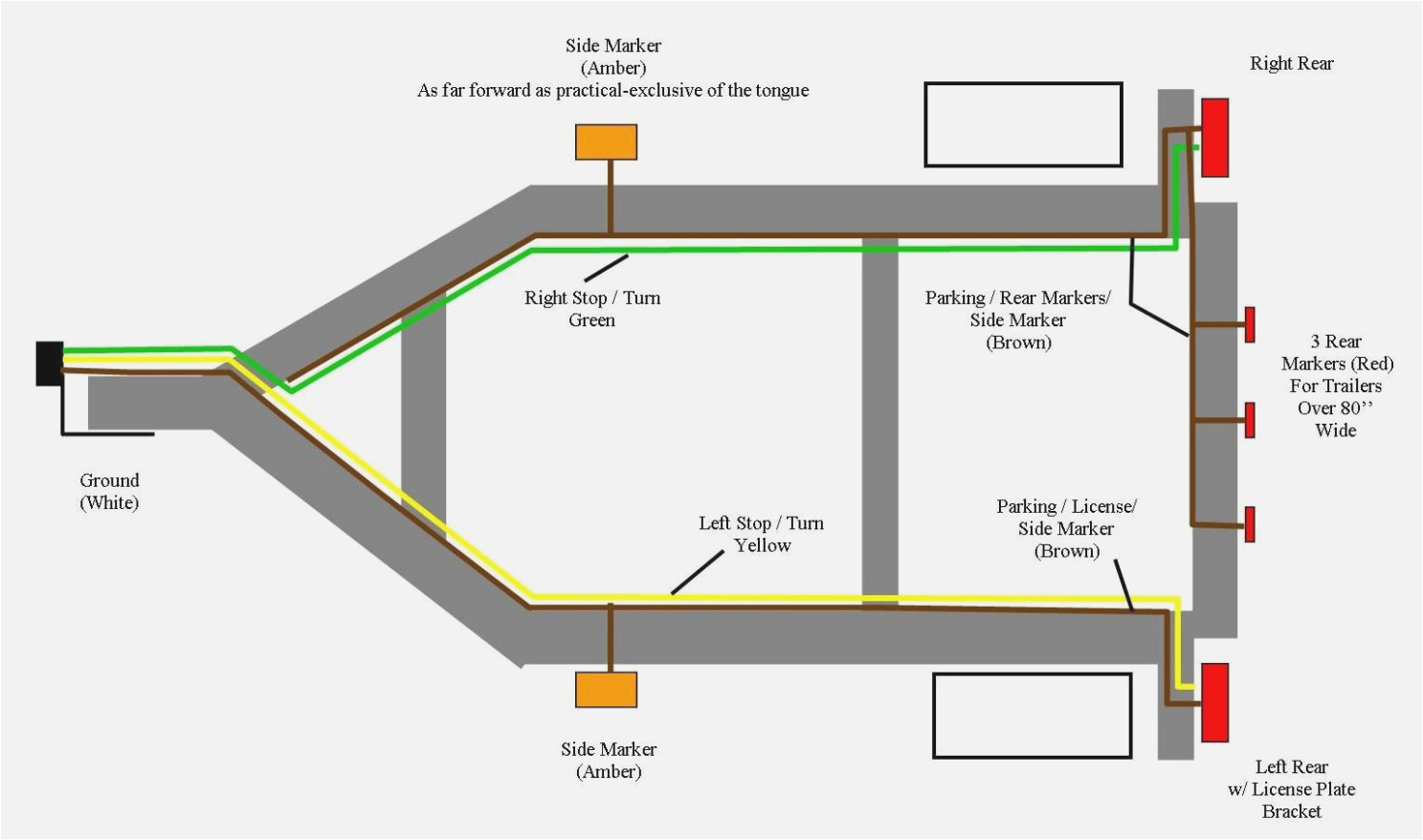 Side Marker
(Amber)
As far forward as practical-exclusive of the tongue

Right Rear

Right Stop / Turn
Green

Parking / Rear Markers/
Side Marker
(Brown)

3 Rear
Markers (Red)
For Trailers
Over 80''
Wide

Ground
(White)

Left Stop / Turn
Yellow

Parking / License/
Side Marker
(Brown)

Side Marker
(Amber)

Left Rear
w/ License Plate
Bracket